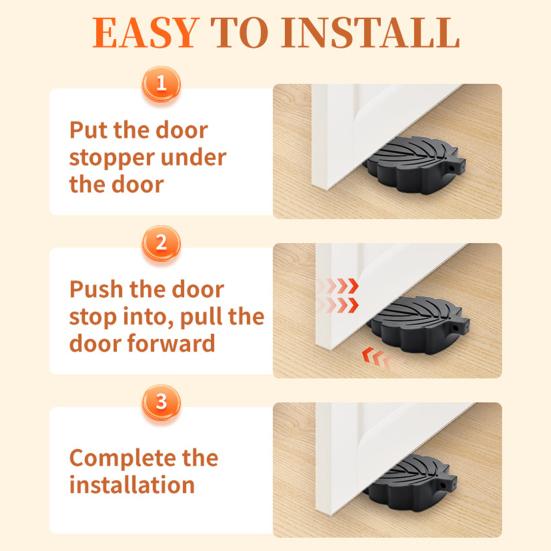 EASY TO INSTALL

1

Put the door stopper under the door

2

Push the door stop into, pull the door forward

3

Complete the installation