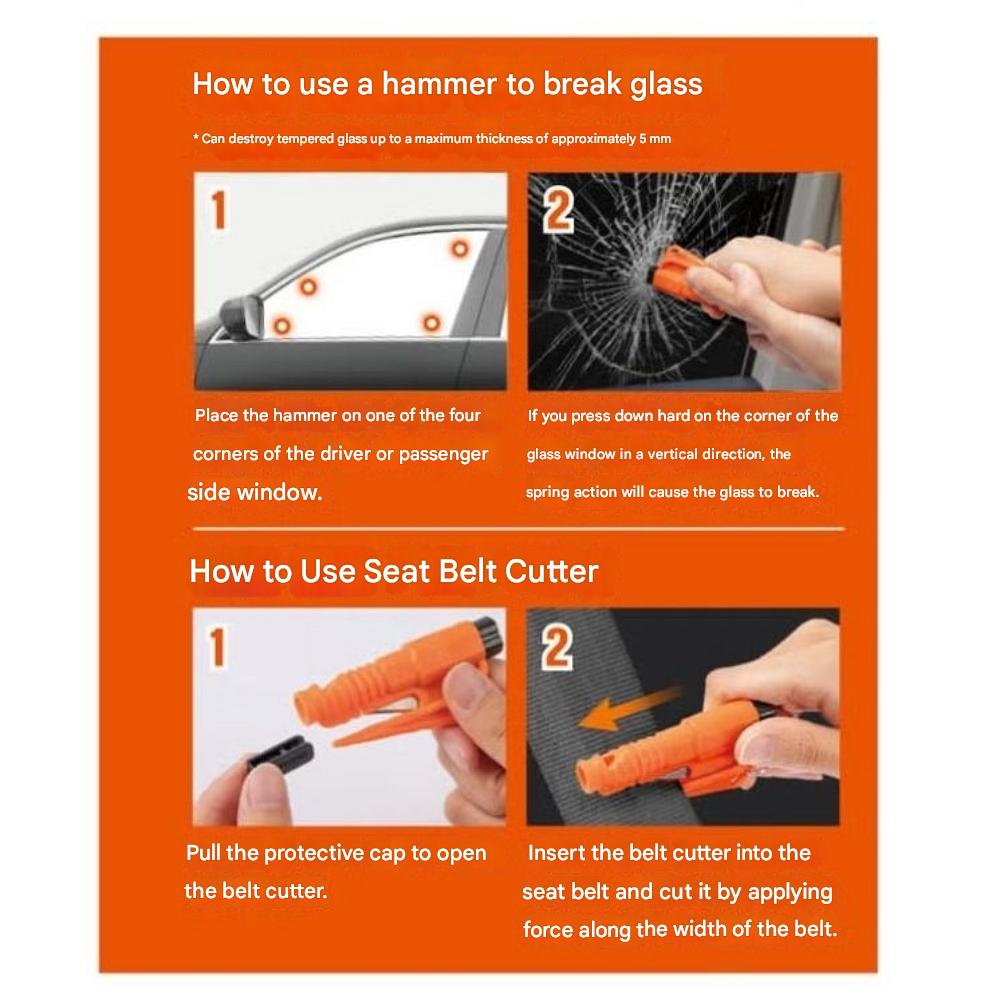 How to use a hammer to break glass

* Can destroy tempered glass up to a maximum thickness of approximately 5 mm

1

Place the hammer on one of the four corners of the driver or passenger side window.

2

If you press down hard on the corner of the glass window in a vertical direction, the spring action will cause the glass to break.

How to Use Seat Belt Cutter

1

Pull the protective cap to open the belt cutter.

2

Insert the belt cutter into the seat belt and cut it by applying force along the width of the belt.