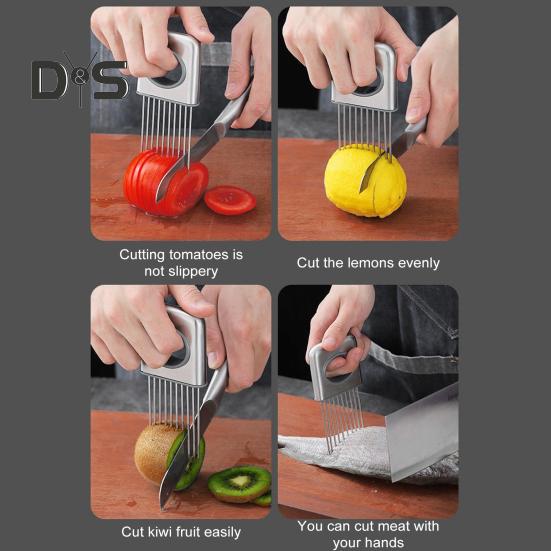 D&S

Cutting tomatoes is not slippery

Cut the lemons evenly

Cut kiwi fruit easily

You can cut meat with your hands