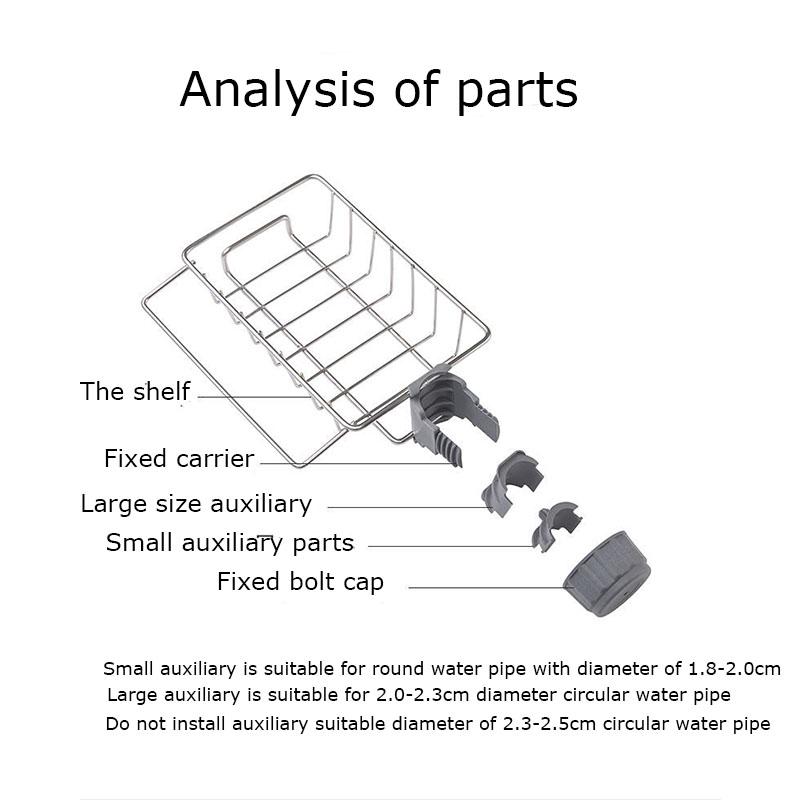 Analysis of parts

The shelf

Fixed carrier

Large size auxiliary

Small auxiliary parts

Fixed bolt cap

Small auxiliary is suitable for round water pipe with diameter of 1.8-2.0cm
Large auxiliary is suitable for 2.0-2.3cm diameter circular water pipe
Do not install auxiliary suitable diameter of 2.3-2.5cm circular water pipe