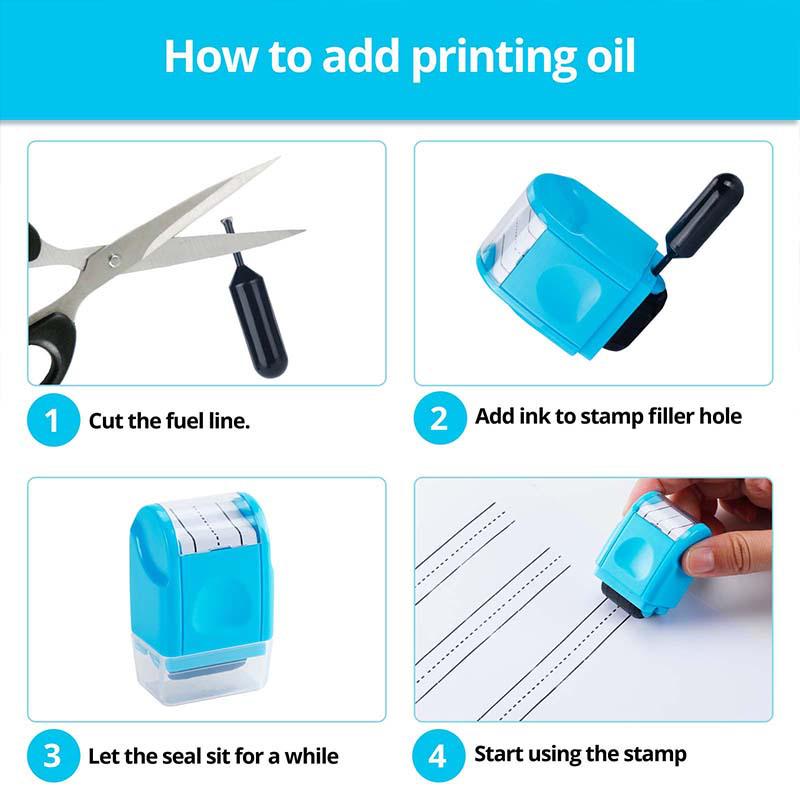 How to add printing oil

1 Cut the fuel line.

2 Add ink to stamp filler hole

3 Let the seal sit for a while

4 Start using the stamp