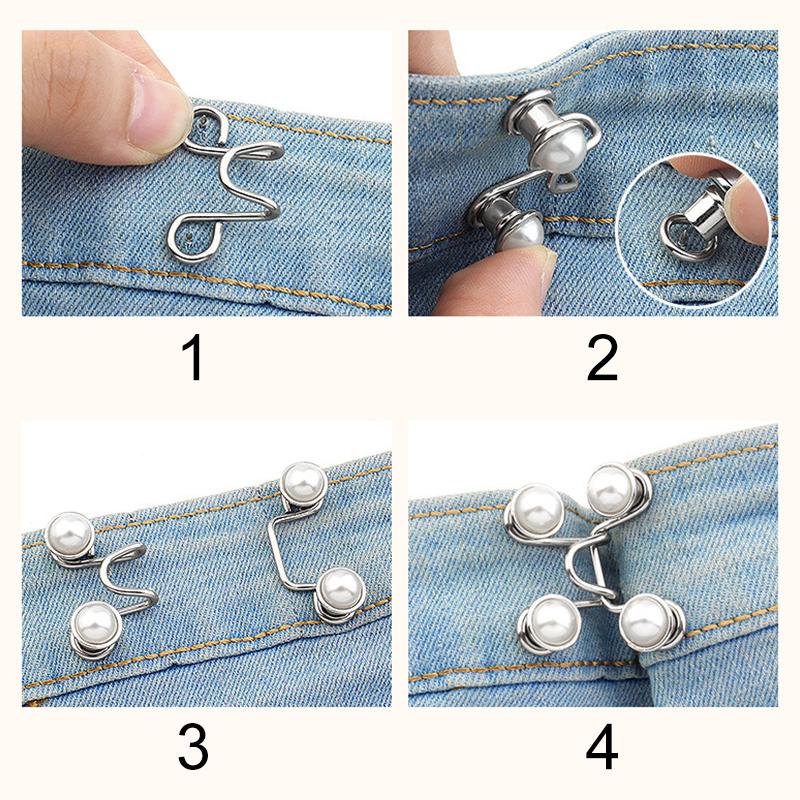 1

2

3

4