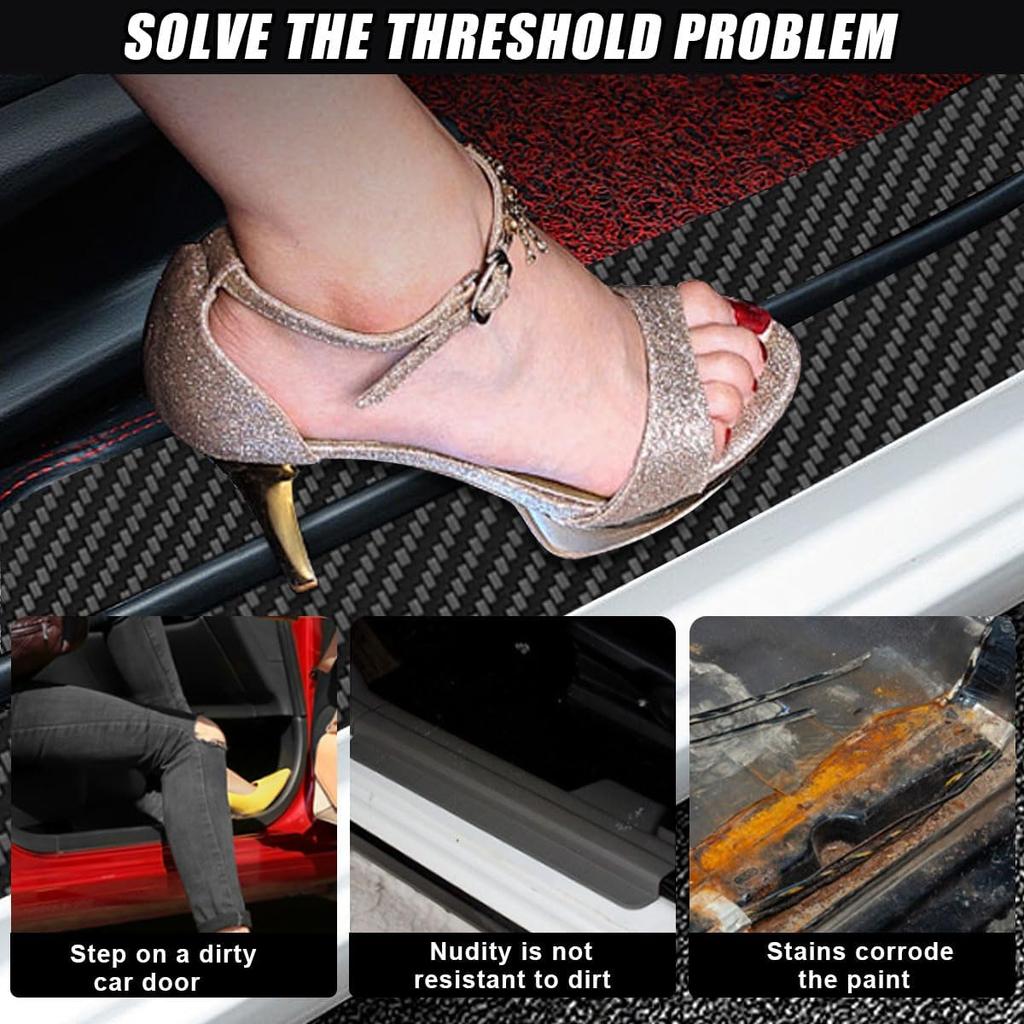 SOLVE THE THRESHOLD PROBLEM

Step on a dirty car door

Nudity is not resistant to dirt

Stains corrode the paint