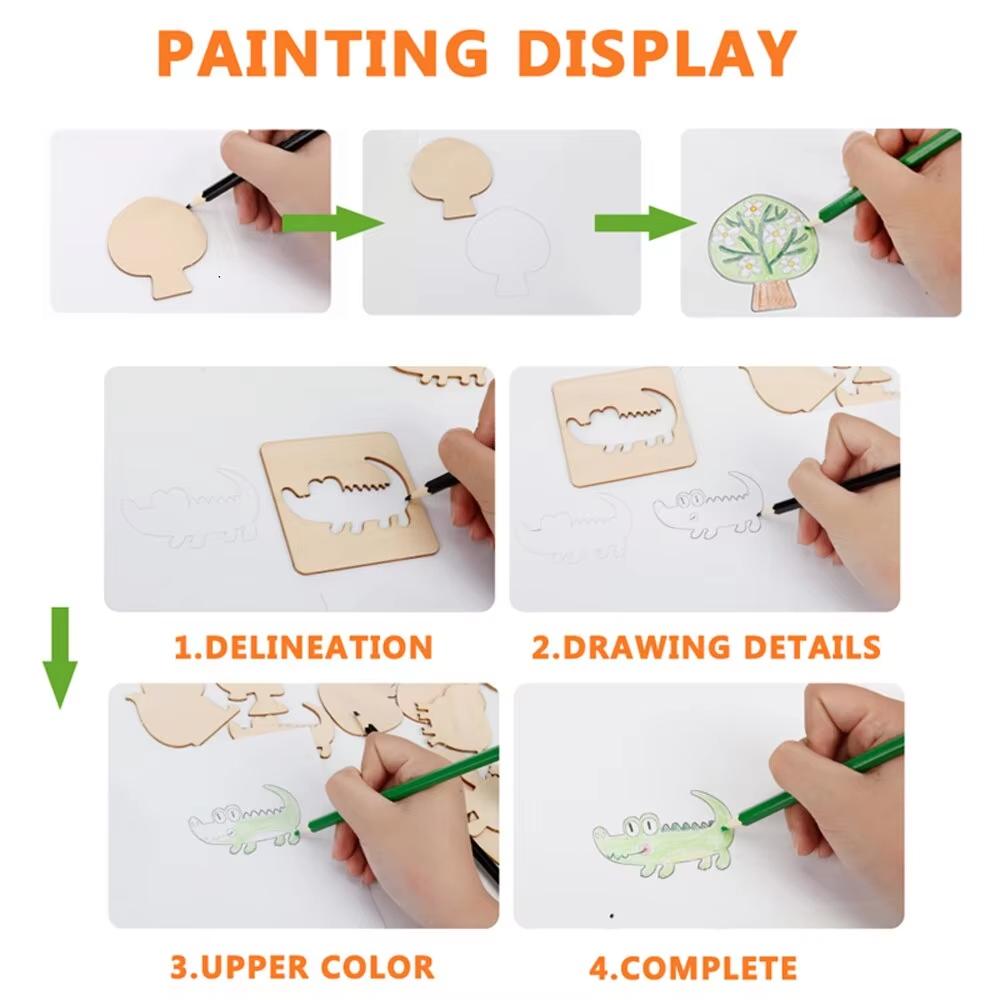 PAINTING DISPLAY

1.DELINEATION

2.DRAWING DETAILS

3.UPPER COLOR

4.COMPLETE