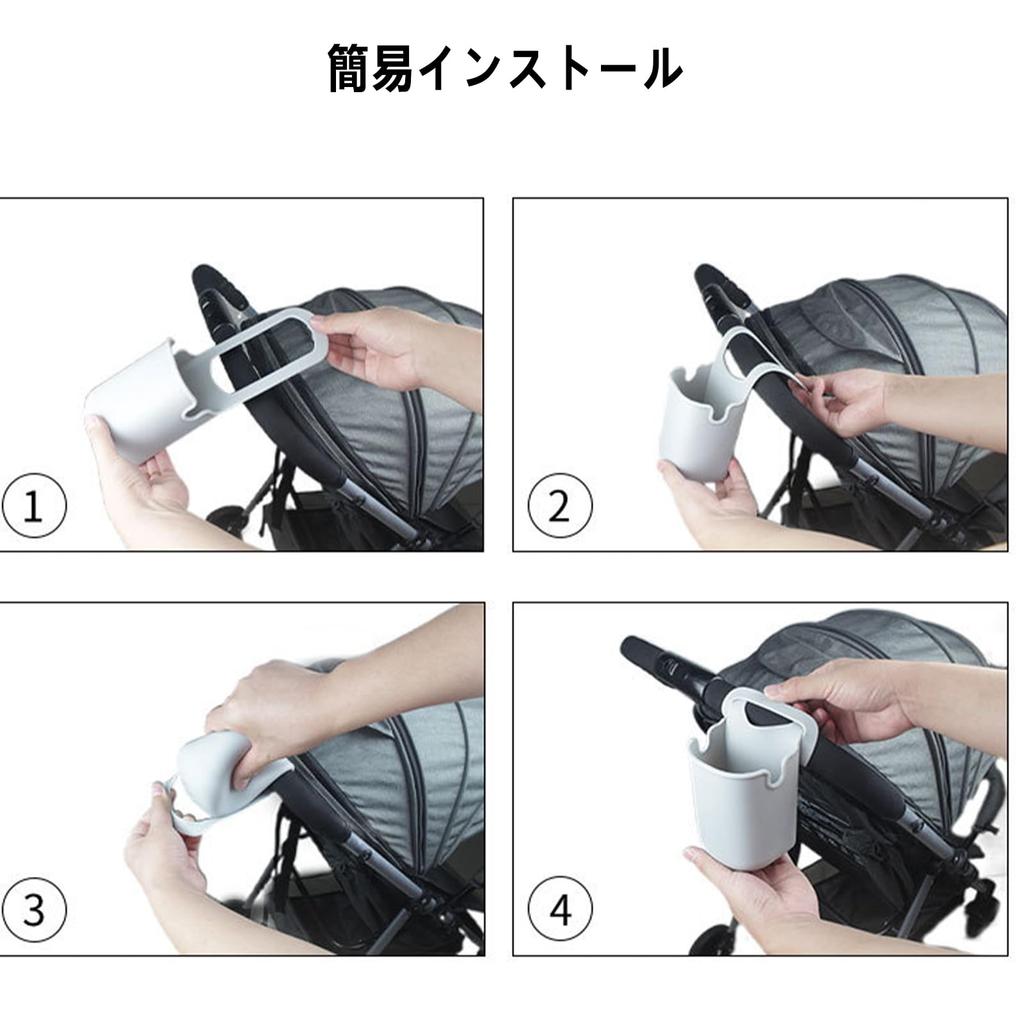 簡易インストール

1

2

3

4