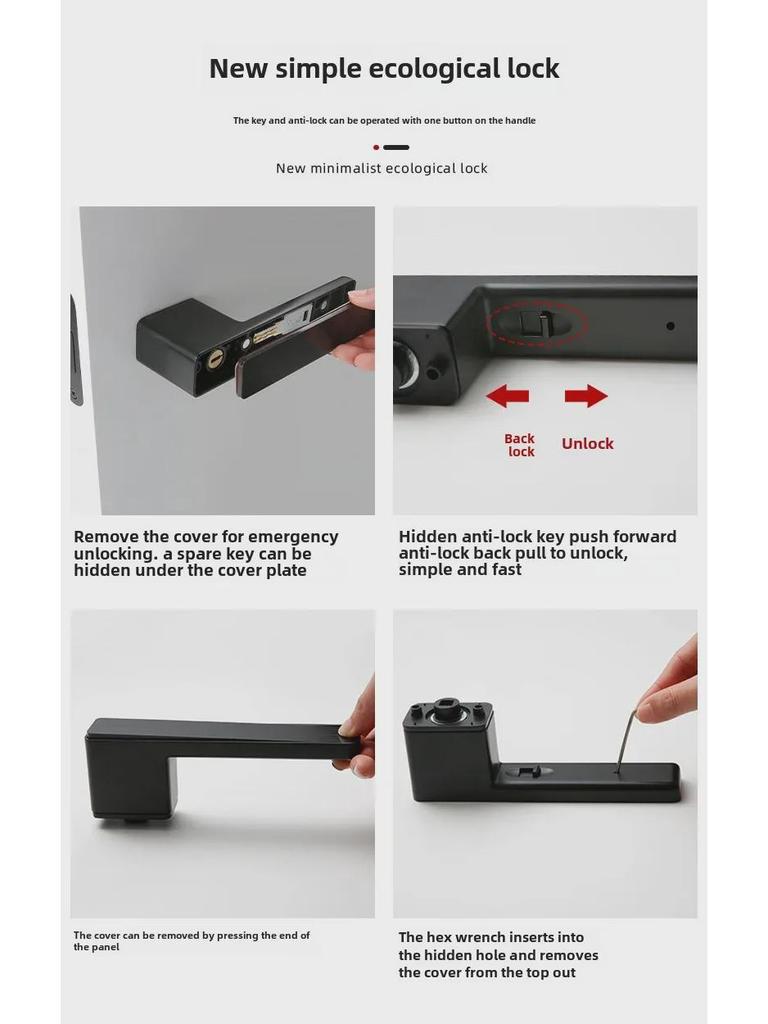 New simple ecological lock

The key and anti-lock can be operated with one button on the handle

New minimalist ecological lock

Back lock

Unlock

Remove the cover for emergency unlocking. a spare key can be hidden under the cover plate

Hidden anti-lock key push forward anti-lock back pull to unlock, simple and fast

The cover can be removed by pressing the end of the panel

The hex wrench inserts into the hidden hole and removes the cover from the top out