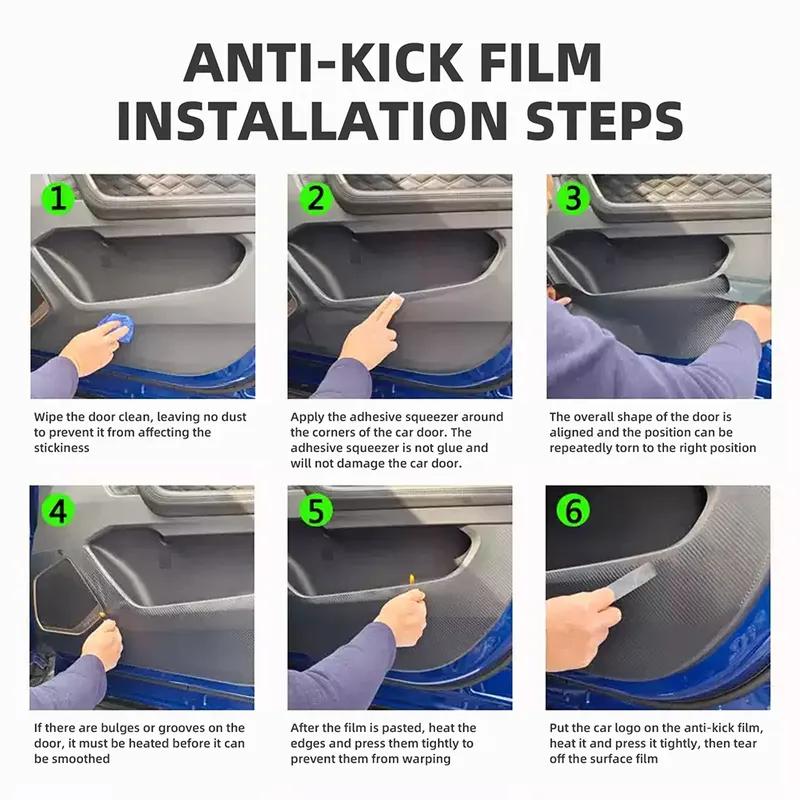 ANTI-KICK FILM INSTALLATION STEPS

1

Wipe the door clean, leaving no dust to prevent it from affecting the stickiness

2

Apply the adhesive squeezer around the corners of the car door. The adhesive squeezer is not glue and will not damage the car door.

3

The overall shape of the door is aligned and the position can be repeatedly torn to the right position

4

If there are bulges or grooves on the door, it must be heated before it can be smoothed

5

After the film is pasted, heat the edges and press them tightly to prevent them from warping

6

Put the car logo on the anti-kick film, heat it and press it tightly, then tear off the surface film