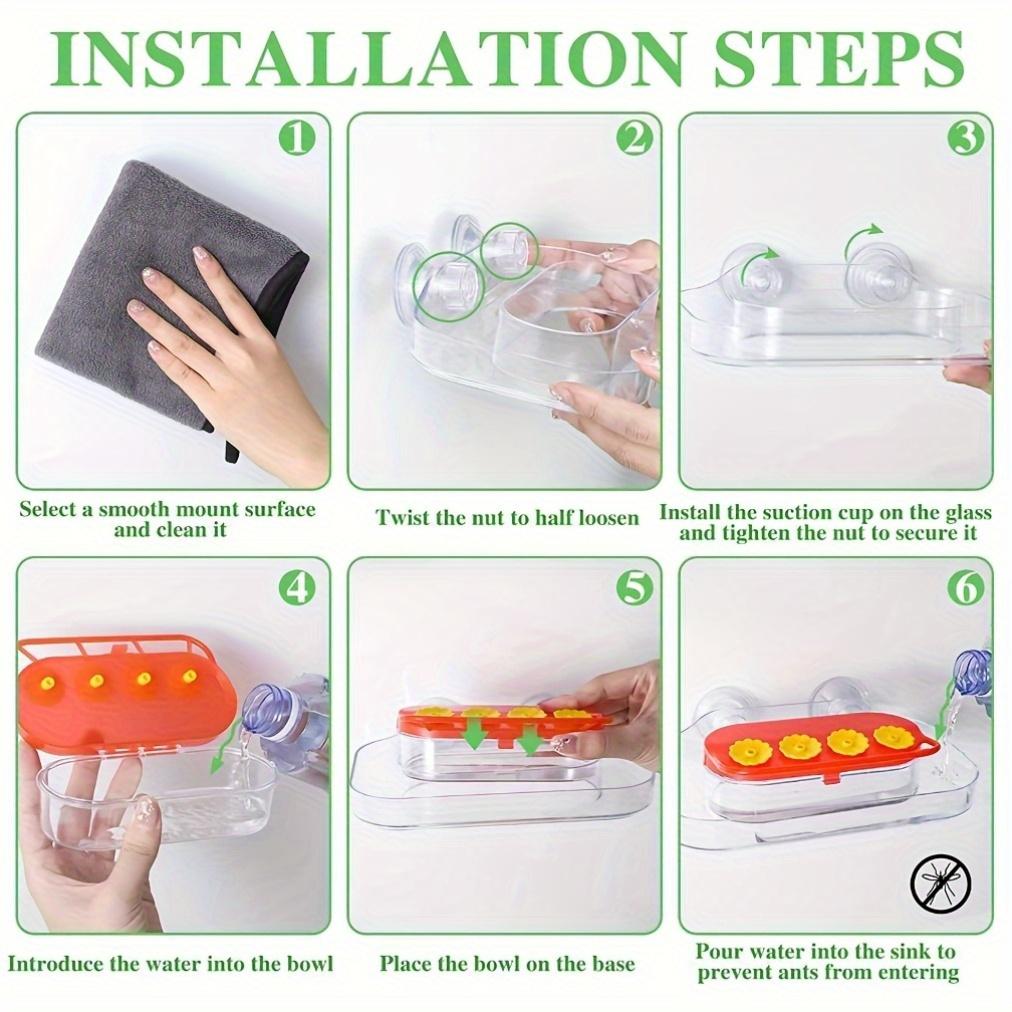 INSTALLATION STEPS

1

Select a smooth mount surface and clean it

2

Twist the nut to half loosen

3

Install the suction cup on the glass and tighten the nut to secure it

4

Introduce the water into the bowl

5

Place the bowl on the base

6

Pour water into the sink to prevent ants from entering