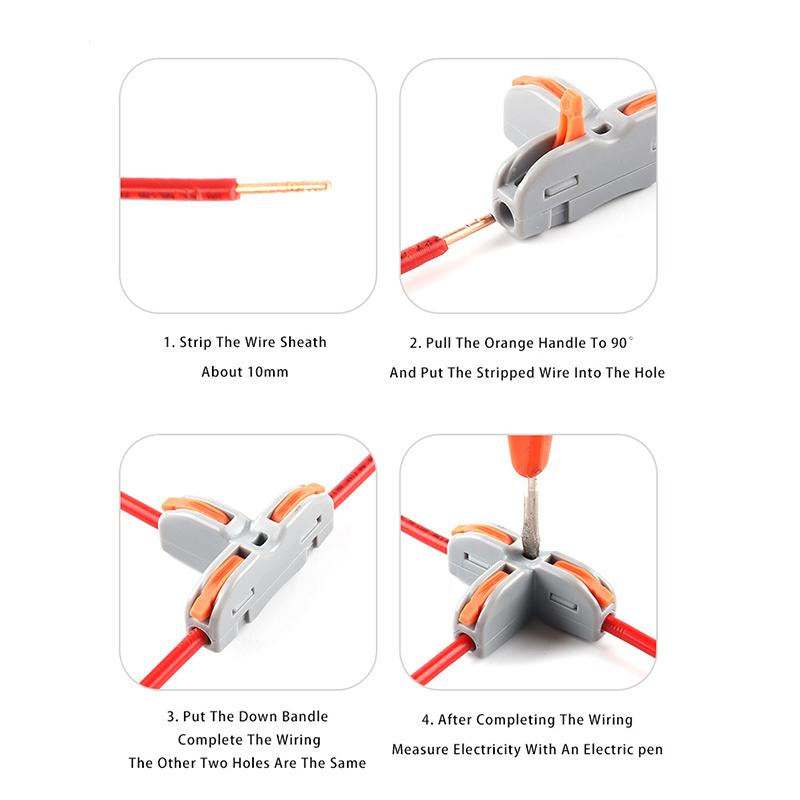 1. Strip The Wire Sheath
About 10mm

2. Pull The Orange Handle To 90°
And Put The Stripped Wire Into The Hole

3. Put The Down Bandle
Complete The Wiring
The Other Two Holes Are The Same

4. After Completing The Wiring
Measure Electricity With An Electric pen