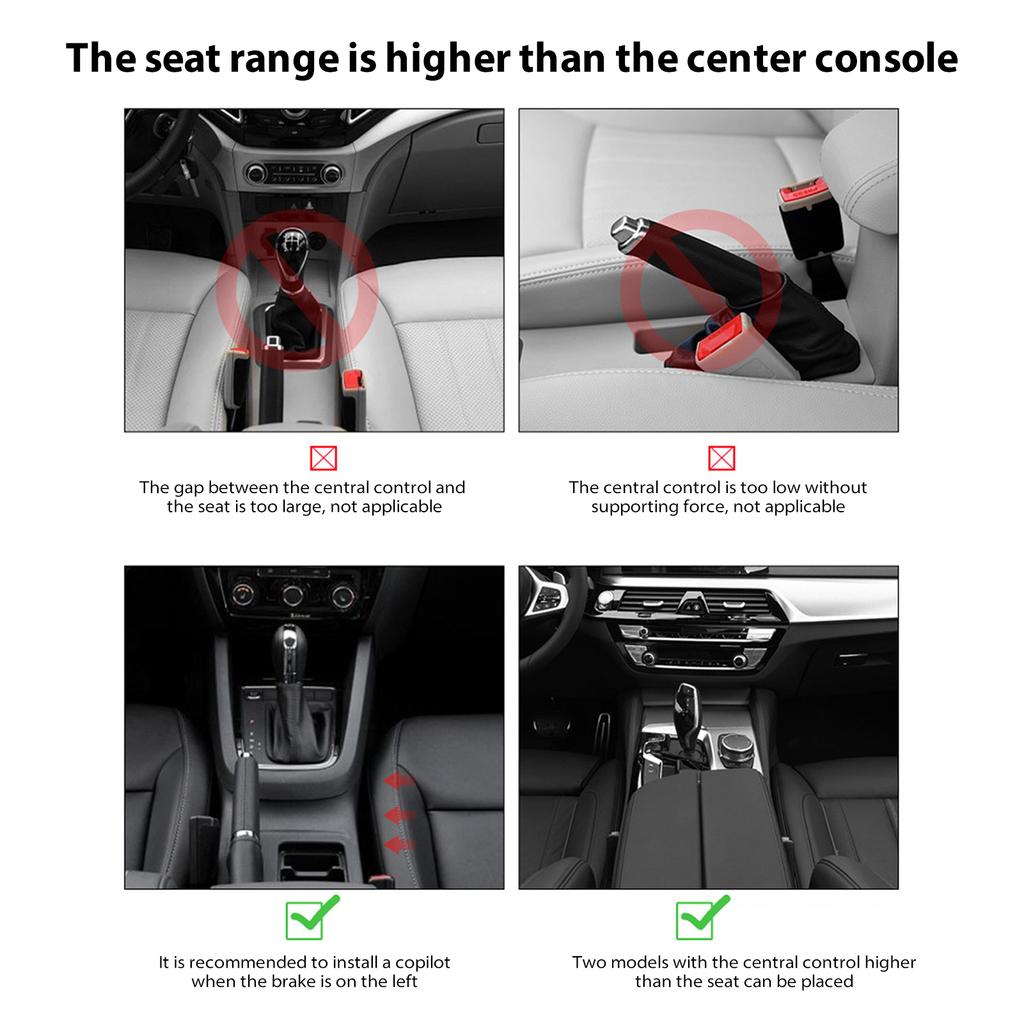 The seat range is higher than the center console

The gap between the central control and the seat is too large, not applicable

The central control is too low without supporting force, not applicable

It is recommended to install a copilot when the brake is on the left

Two models with the central control higher than the seat can be placed