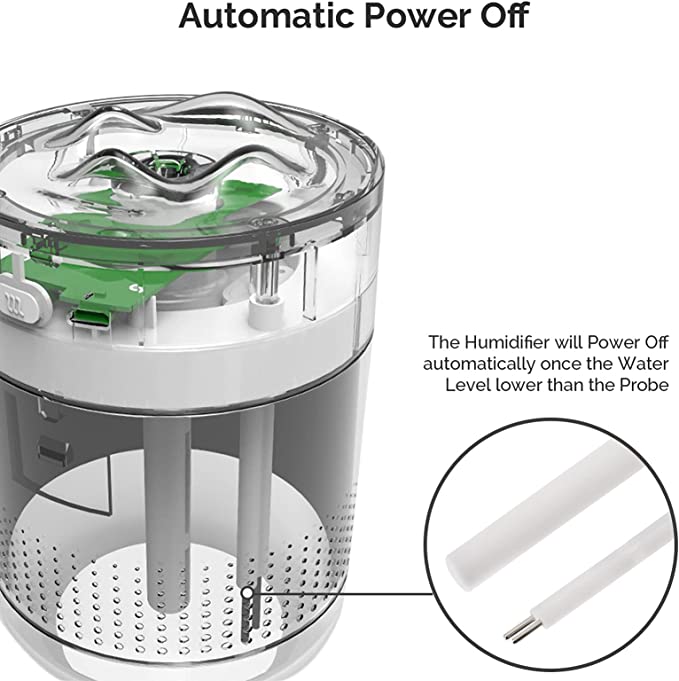 Automatic Power Off

The Humidifier will Power Off automatically once the Water Level lower than the Probe