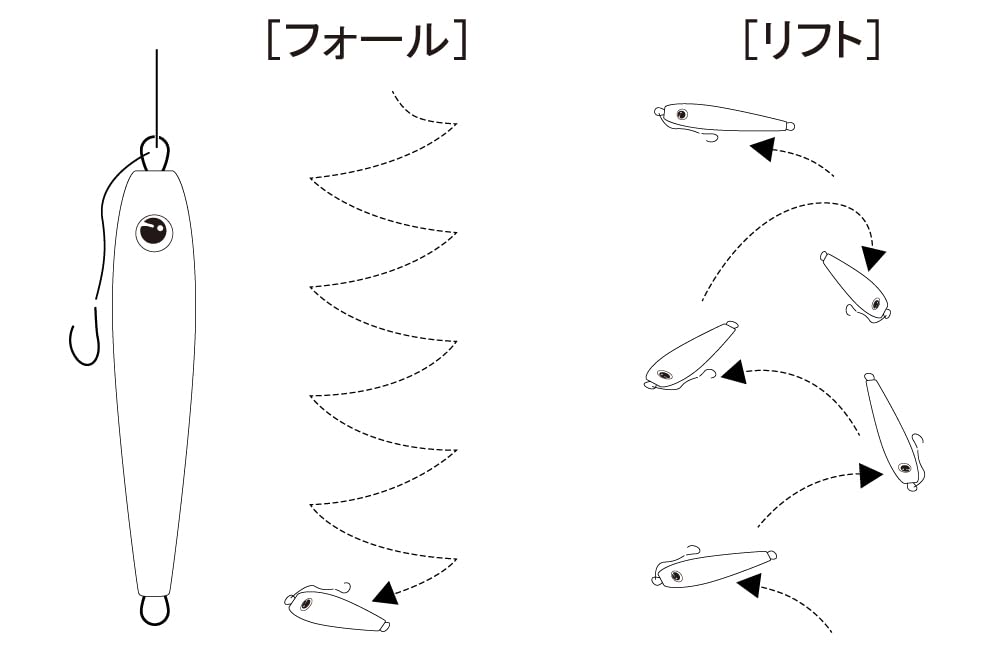 [フォール]

[リフト]