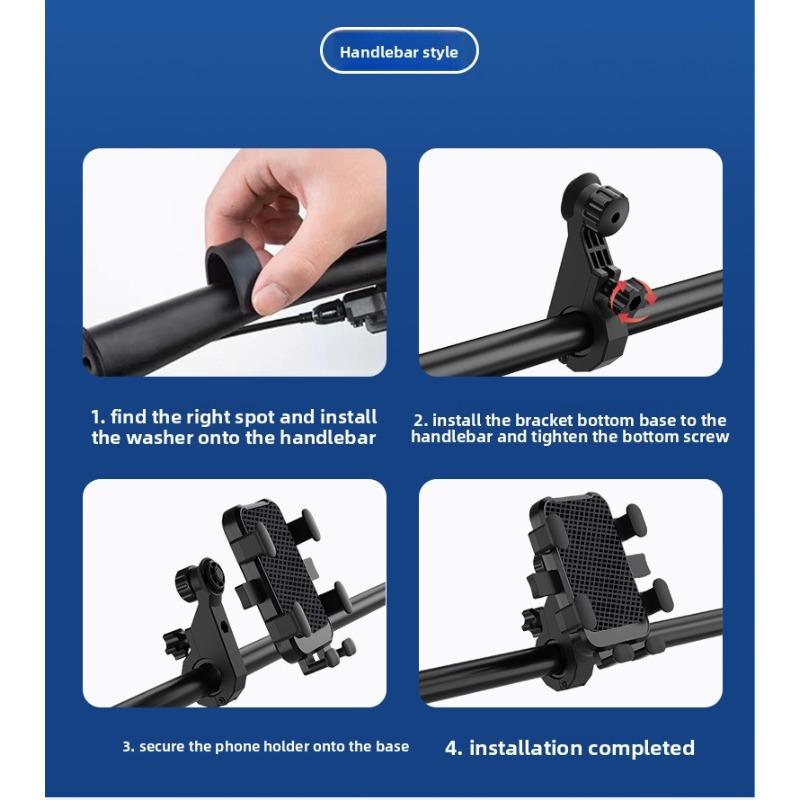 Handlebar style

1. find the right spot and install the washer onto the handlebar

2. install the bracket bottom base to the handlebar and tighten the bottom screw

3. secure the phone holder onto the base

4. installation completed