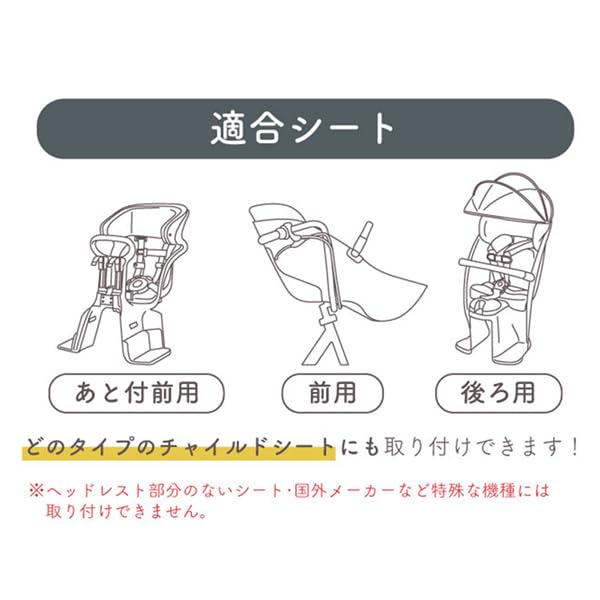 適合シート

あと付前用

前用

後ろ用

どのタイプのチャイルドシートにも取り付けできます！

※ヘッドレスト部分のないシート･国外メーカーなど特殊な機種には取り付けできません。