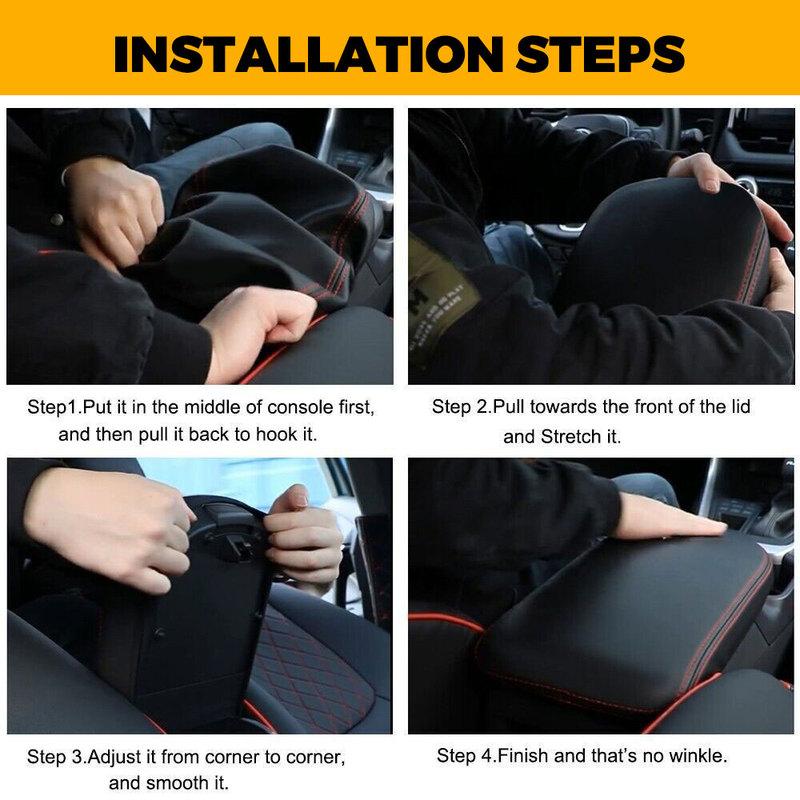 INSTALLATION STEPS

Step1.Put it in the middle of console first, and then pull it back to hook it.

Step 2.Pull towards the front of the lid and Stretch it.

Step 3.Adjust it from corner to corner, and smooth it.

Step 4.Finish and that's no winkle.