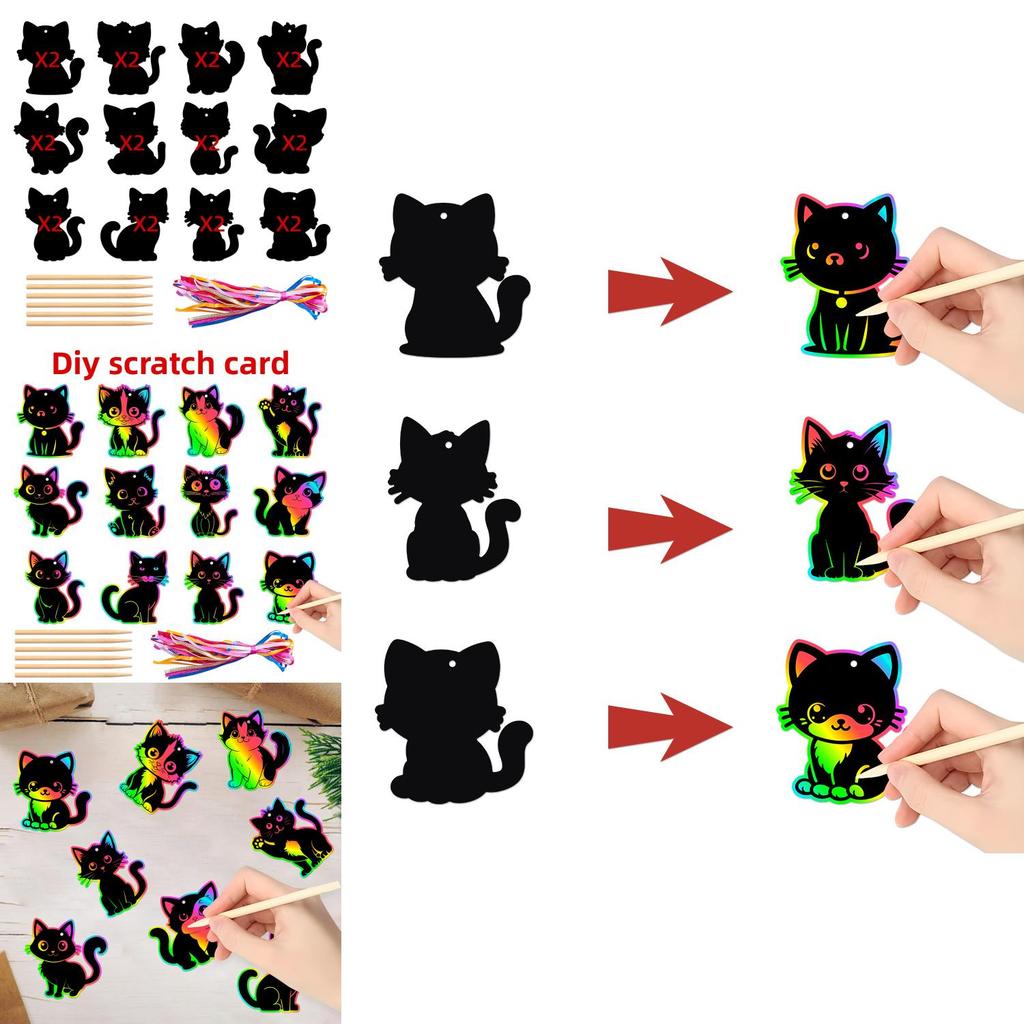 X2 X2 X2 X2
X2 X2 X2 X2
X2 X2 X2 X2

Diy scratch card