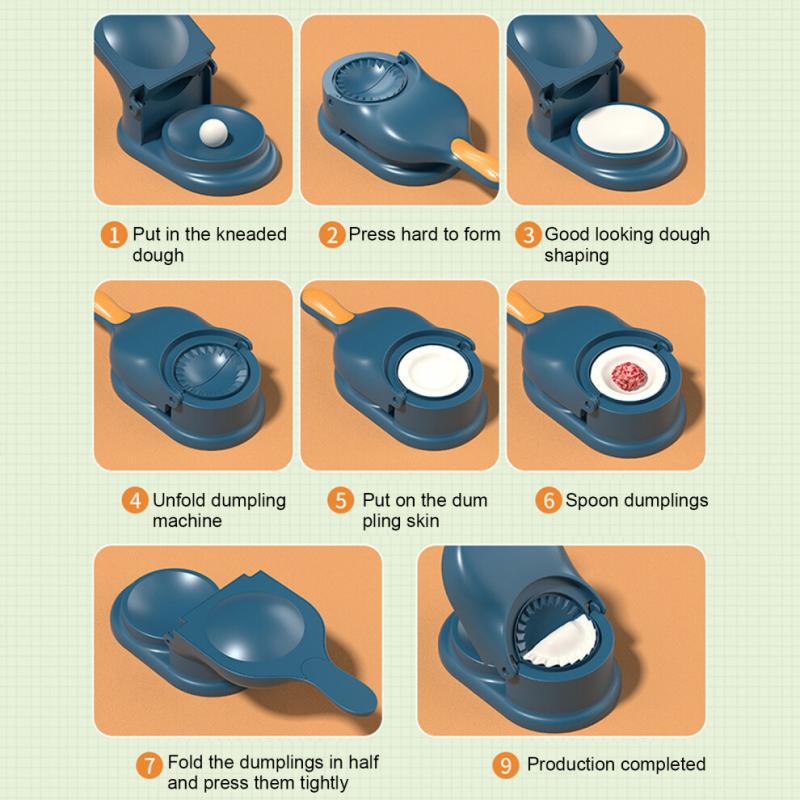 1 Put in the kneaded dough

2 Press hard to form

3 Good looking dough shaping

4 Unfold dumpling machine

5 Put on the dum pling skin

6 Spoon dumplings

7 Fold the dumplings in half and press them tightly

9 Production completed