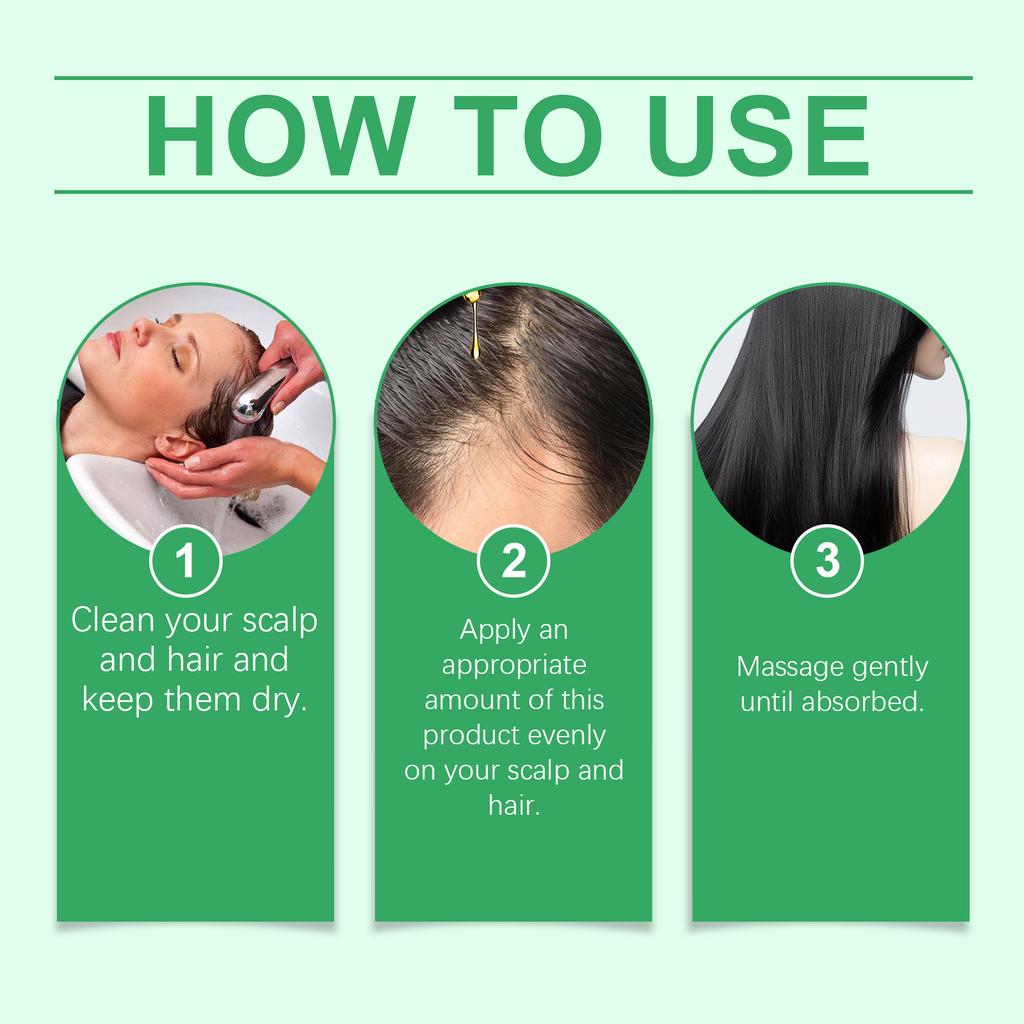 HOW TO USE

1
Clean your scalp and hair and keep them dry.

2
Apply an appropriate amount of this product evenly on your scalp and hair.

3
Massage gently until absorbed.