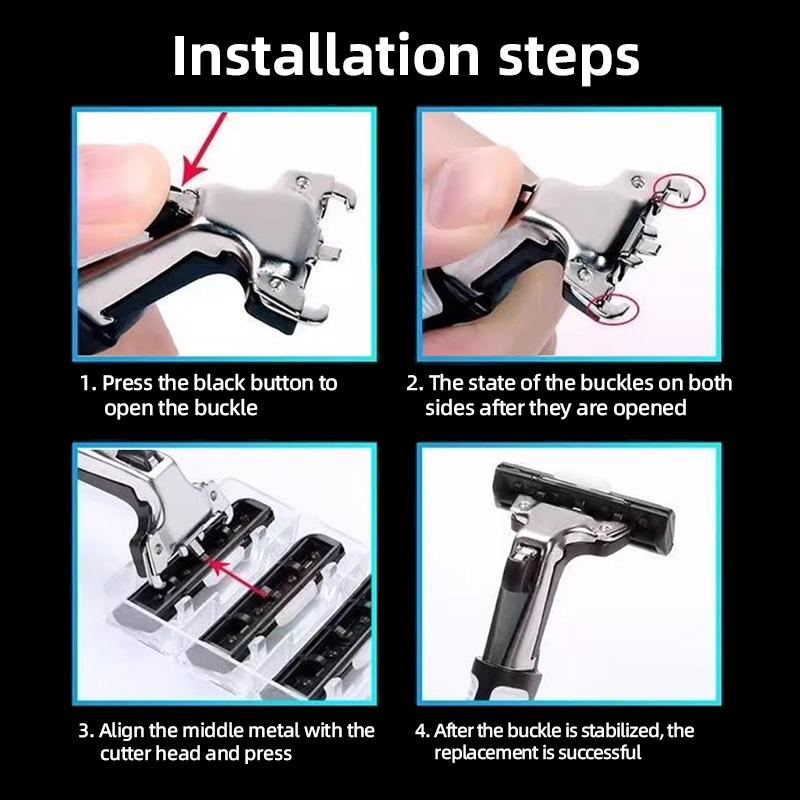 Installation steps

1. Press the black button to open the buckle

2. The state of the buckles on both sides after they are opened

3. Align the middle metal with the cutter head and press

4. After the buckle is stabilized, the replacement is successful