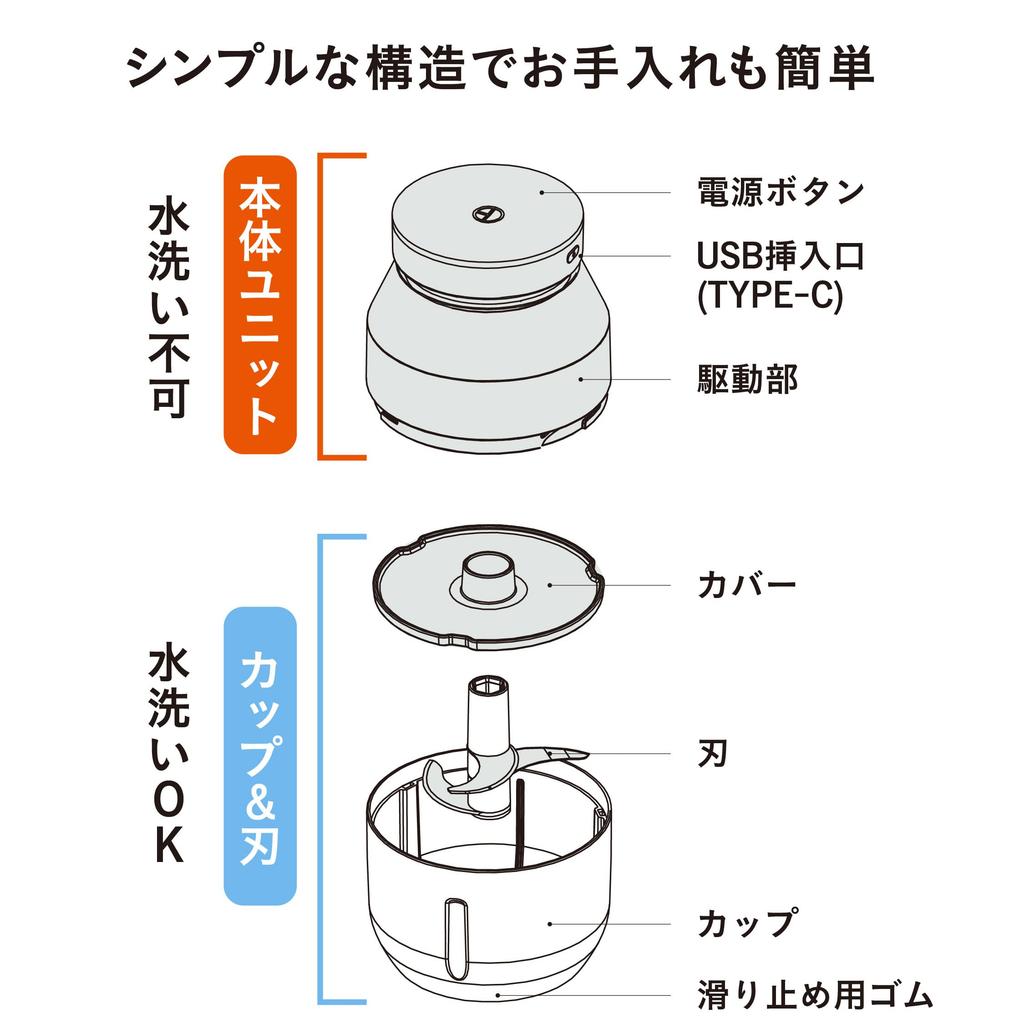 シンプルな構造でお手入れも簡単

水洗い不可

本体ユニット

電源ボタン

USB挿入口
(TYPE-C)

駆動部

水洗いOK

カップ&刃

カバー

刃

カップ

滑り止め用ゴム