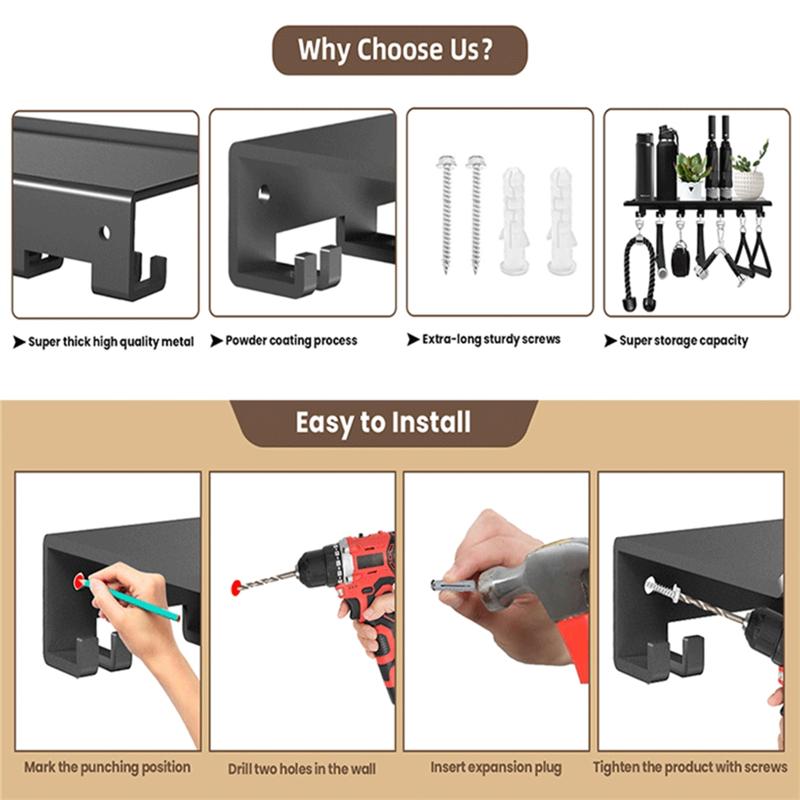 Why Choose Us?

➤ Super thick high quality metal

➤ Powder coating process

➤ Extra-long sturdy screws

➤ Super storage capacity

Easy to Install

Mark the punching position

Drill two holes in the wall

Insert expansion plug

Tighten the product with screws