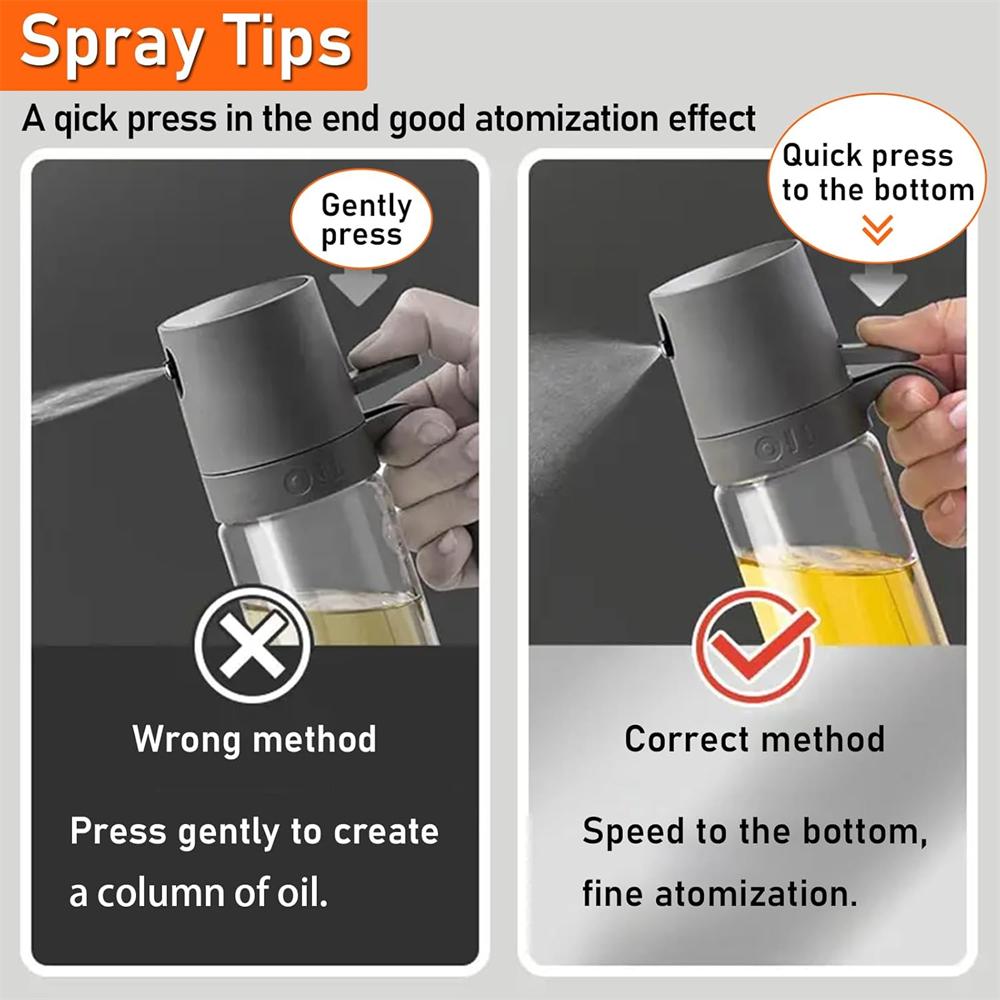 Spray Tips

A qick press in the end good atomization effect

Gently press

OIL

Wrong method

Press gently to create a column of oil.

Quick press to the bottom

OIL

Correct method

Speed to the bottom, fine atomization.