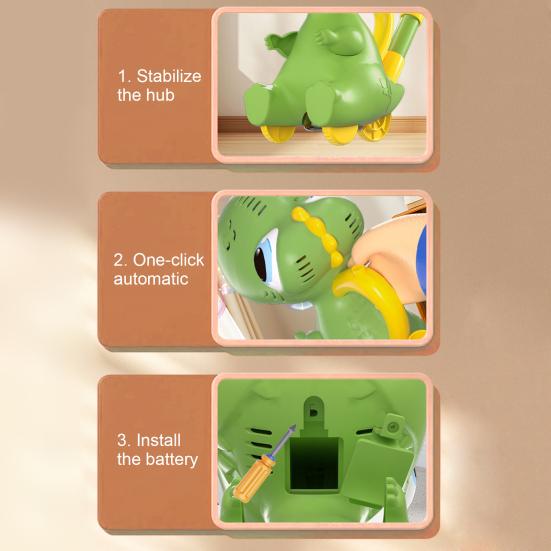 1. Stabilize the hub

2. One-click automatic

3. Install the battery