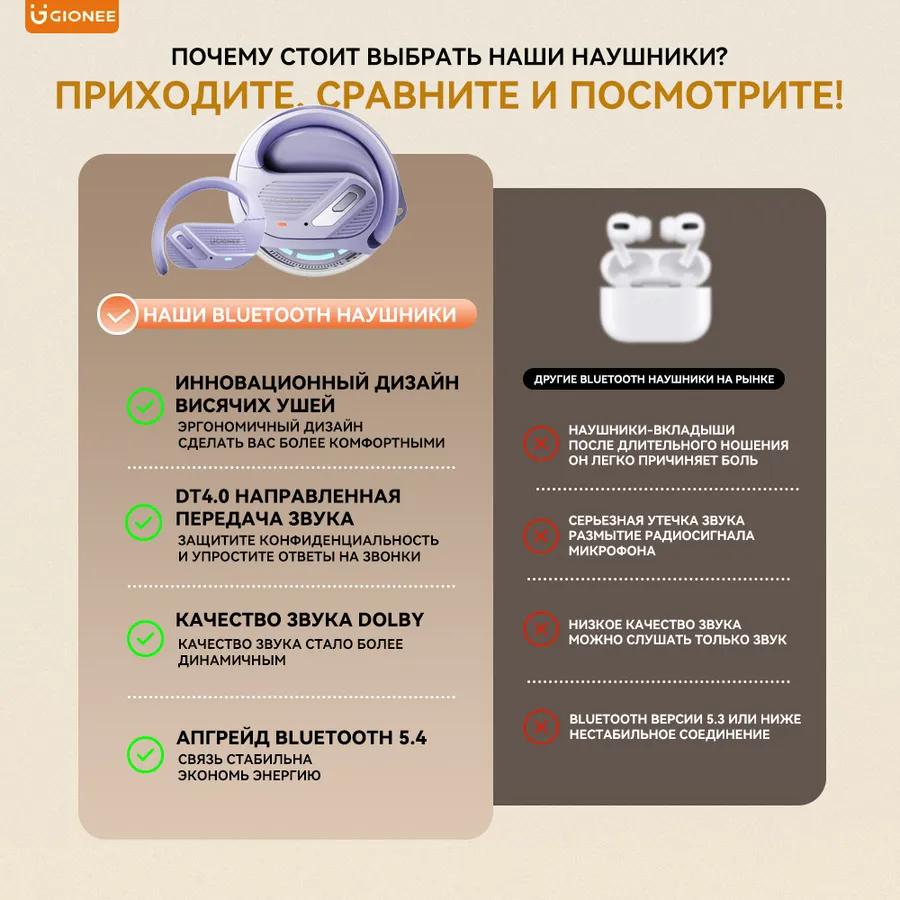 GIONEE

ПОЧЕМУ СТОИТ ВЫБРАТЬ НАШИ НАУШНИКИ?
ПРИХОДИТЕ, СРАВНИТЕ И ПОСМОТРИТЕ!

НАШИ BLUETOOTH НАУШНИКИ

ИННОВАЦИОННЫЙ ДИЗАЙН ВИСЯЧИХ УШЕЙ
ЭРГОНОМИЧНЫЙ ДИЗАЙН СДЕЛАТЬ ВАС БОЛЕЕ КОМФОРТНЫМИ

DT4.0 НАПРАВЛЕННАЯ ПЕРЕДАЧА ЗВУКА
ЗАЩИТИТЕ КОНФИДЕНЦИАЛЬНОСТЬ И УПРОСТИТЕ ОТВЕТЫ НА ЗВОНКИ

КАЧЕСТВО ЗВУКА DOLBY
КАЧЕСТВО ЗВУКА СТАЛО БОЛЕЕ ДИНАМИЧНЫМ

АПГРЕЙД BLUETOOTH 5.4
СВЯЗЬ СТАБИЛЬНА
ЭКОНОМЬ ЭНЕРГИЮ

ДРУГИЕ BLUETOOTH НАУШНИКИ НА РЫНКЕ

НАУШНИКИ-ВКЛАДЫШИ ПОСЛЕ ДЛИТЕЛЬНОГО НОШЕНИЯ ОН ЛЕГКО ПРИЧИНЯЕТ БОЛЬ

СЕРЬЕЗНАЯ УТЕЧКА ЗВУКА РАЗМЫТИЕ РАДИОСИГНАЛА МИКРОФОНА

НИЗКОЕ КАЧЕСТВО ЗВУКА МОЖНО СЛУШАТЬ ТОЛЬКО ЗВУК

BLUETOOTH ВЕРСИИ 5.3 ИЛИ НИЖЕ НЕСТАБИЛЬНОЕ СОЕДИНЕНИЕ