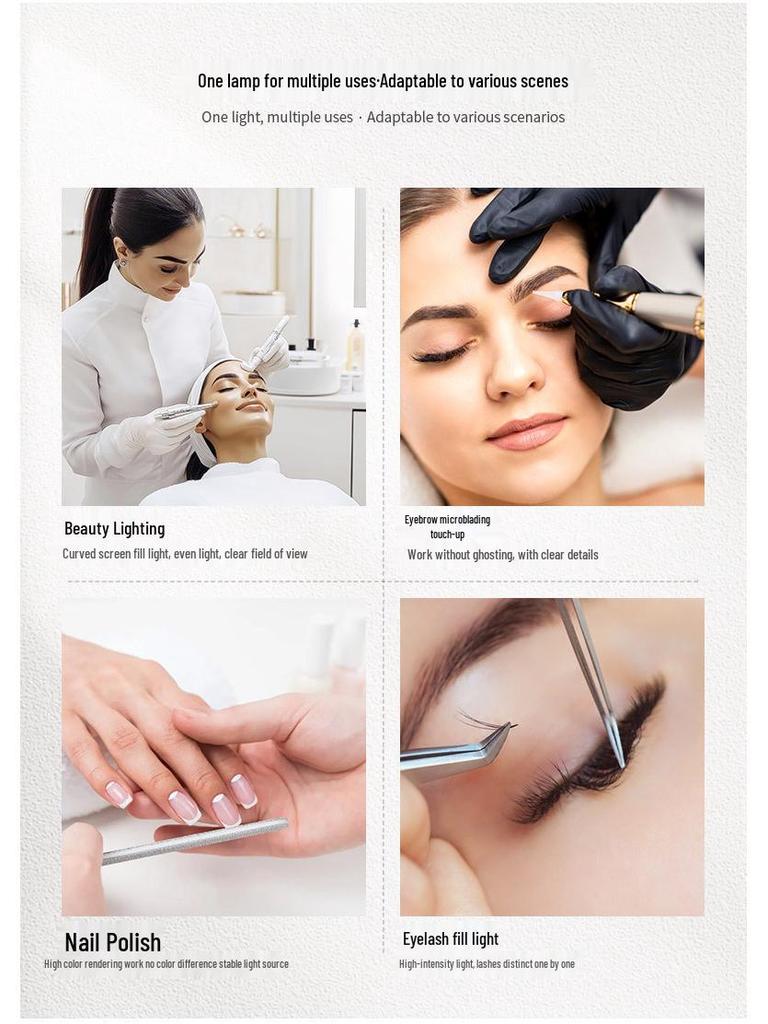 One lamp for multiple uses·Adaptable to various scenes

One light, multiple uses · Adaptable to various scenarios

Beauty Lighting

Curved screen fill light, even light, clear field of view

Eyebrow microblading touch-up

Work without ghosting, with clear details

Nail Polish

High color rendering work no color difference stable light source

Eyelash fill light

High-intensity light, lashes distinct one by one