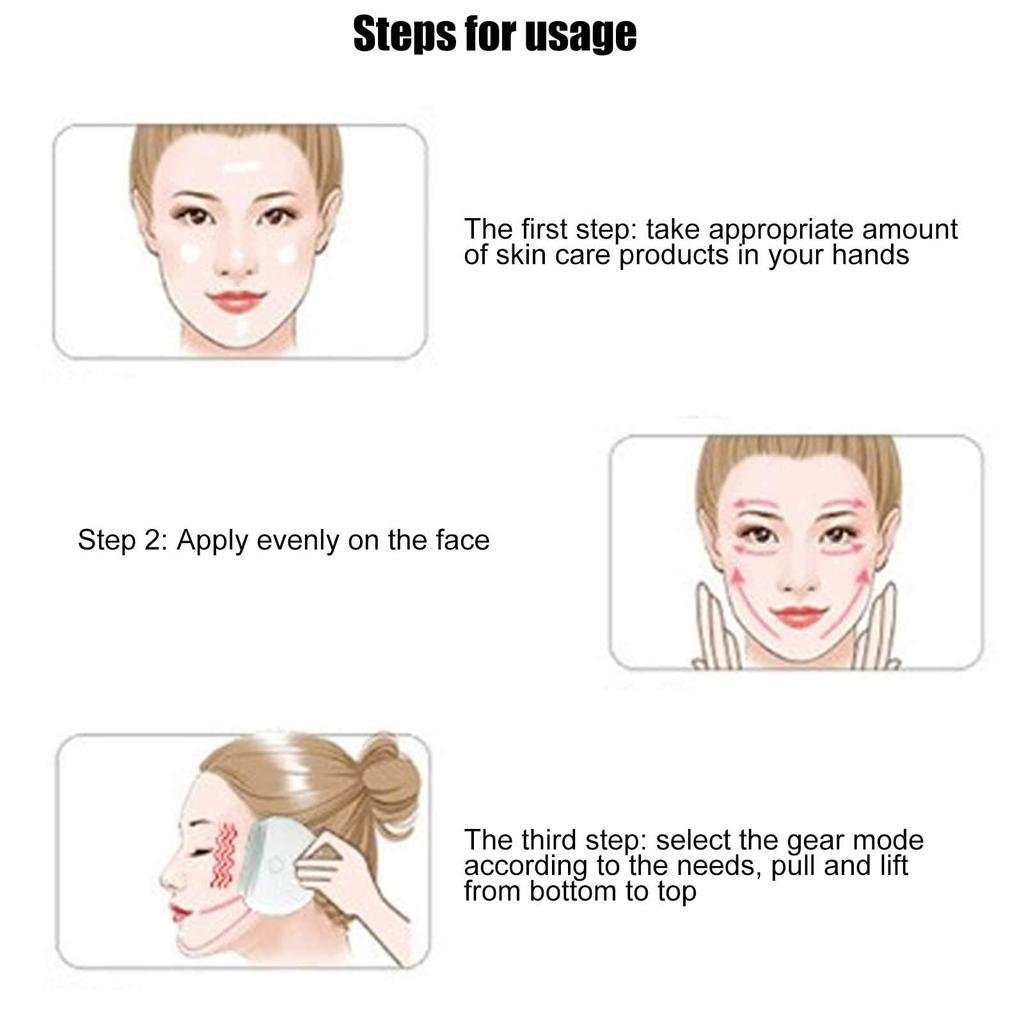 Steps for usage

The first step: take appropriate amount of skin care products in your hands

Step 2: Apply evenly on the face

The third step: select the gear mode according to the needs, pull and lift from bottom to top