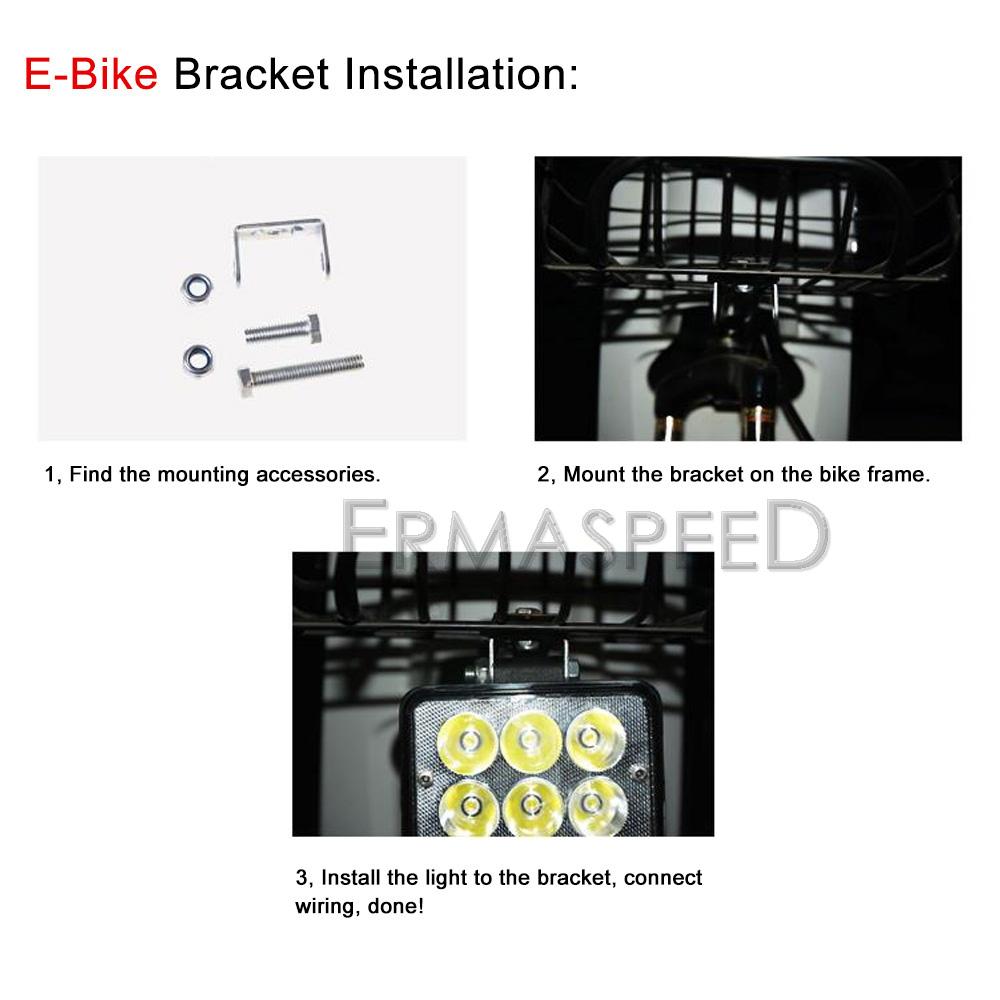 E-Bike Bracket Installation:

1, Find the mounting accessories.

2, Mount the bracket on the bike frame.

ERMASPEED

3, Install the light to the bracket, connect wiring, done!