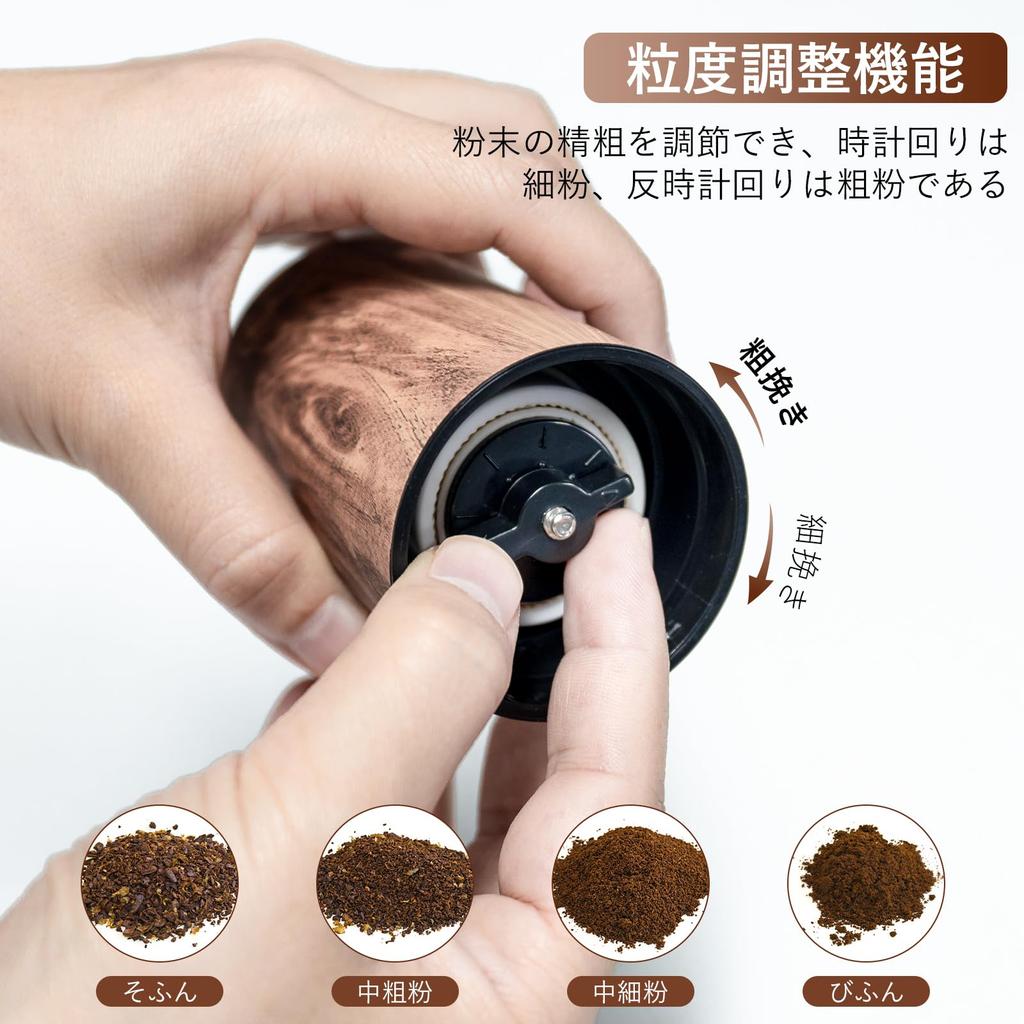 粒度調整機能

粉末の精粗を調節でき、時計回りは細粉、反時計回りは粗粉である

粗挽き

細挽き

そふん

中粗粉

中細粉

びふん