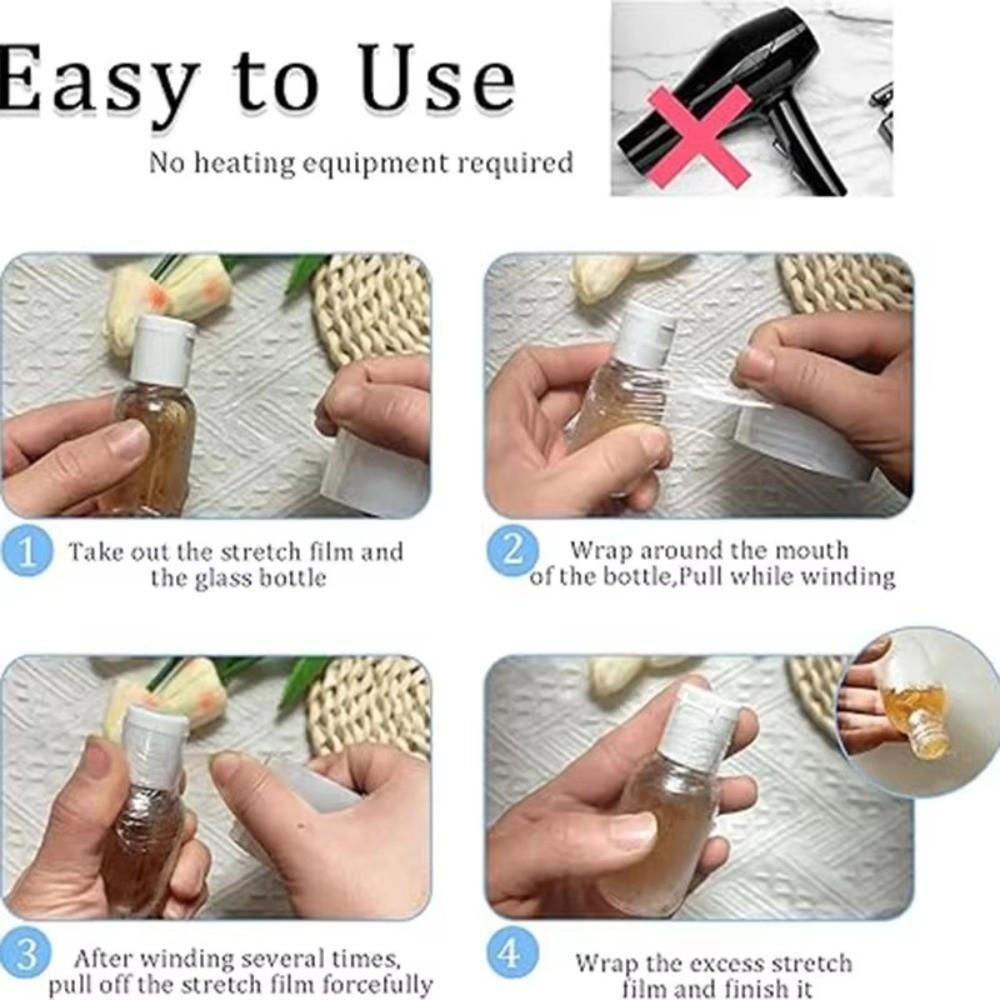 Easy to Use

No heating equipment required

1 Take out the stretch film and the glass bottle

2 Wrap around the mouth of the bottle,Pull while winding

3 After winding several times, pull off the stretch film forcefully

4 Wrap the excess stretch film and finish it