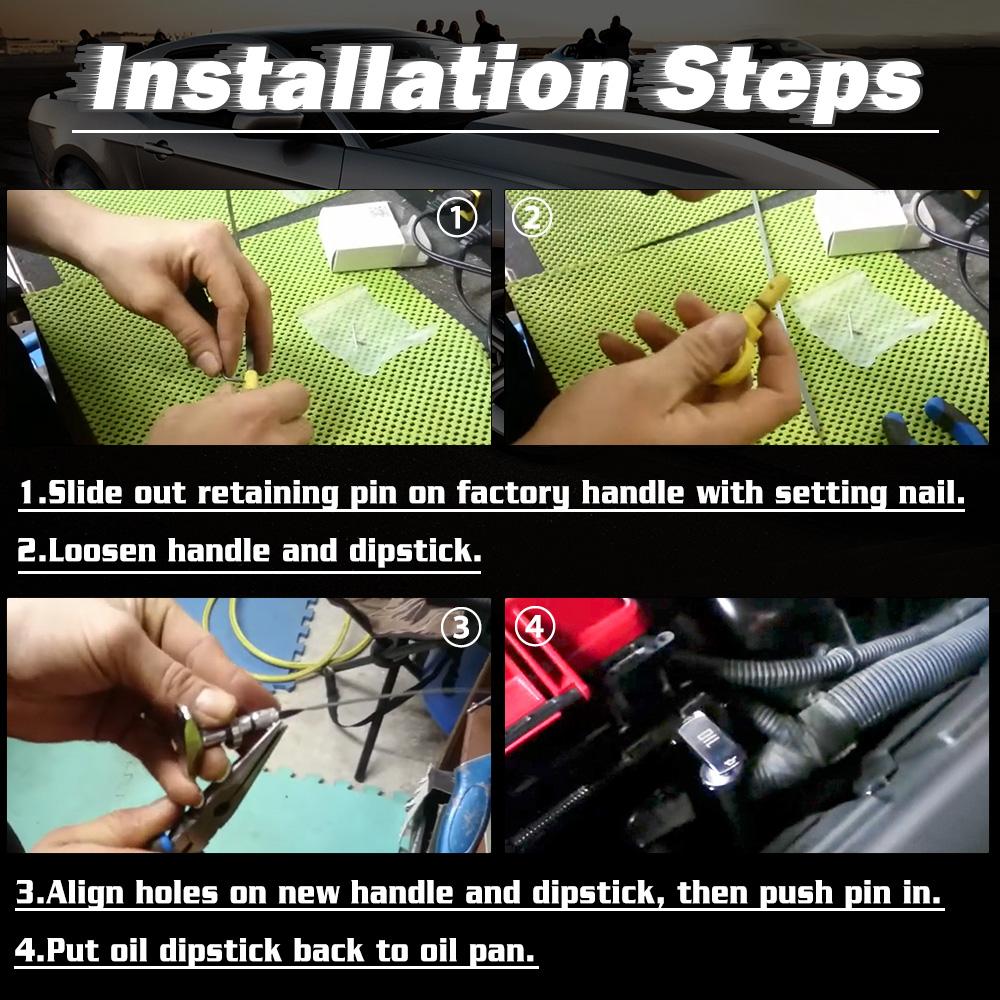 Installation Steps

①

②

1.Slide out retaining pin on factory handle with setting nail.

2.Loosen handle and dipstick.

③

④

OIL

3.Align holes on new handle and dipstick, then push pin in.

4.Put oil dipstick back to oil pan.