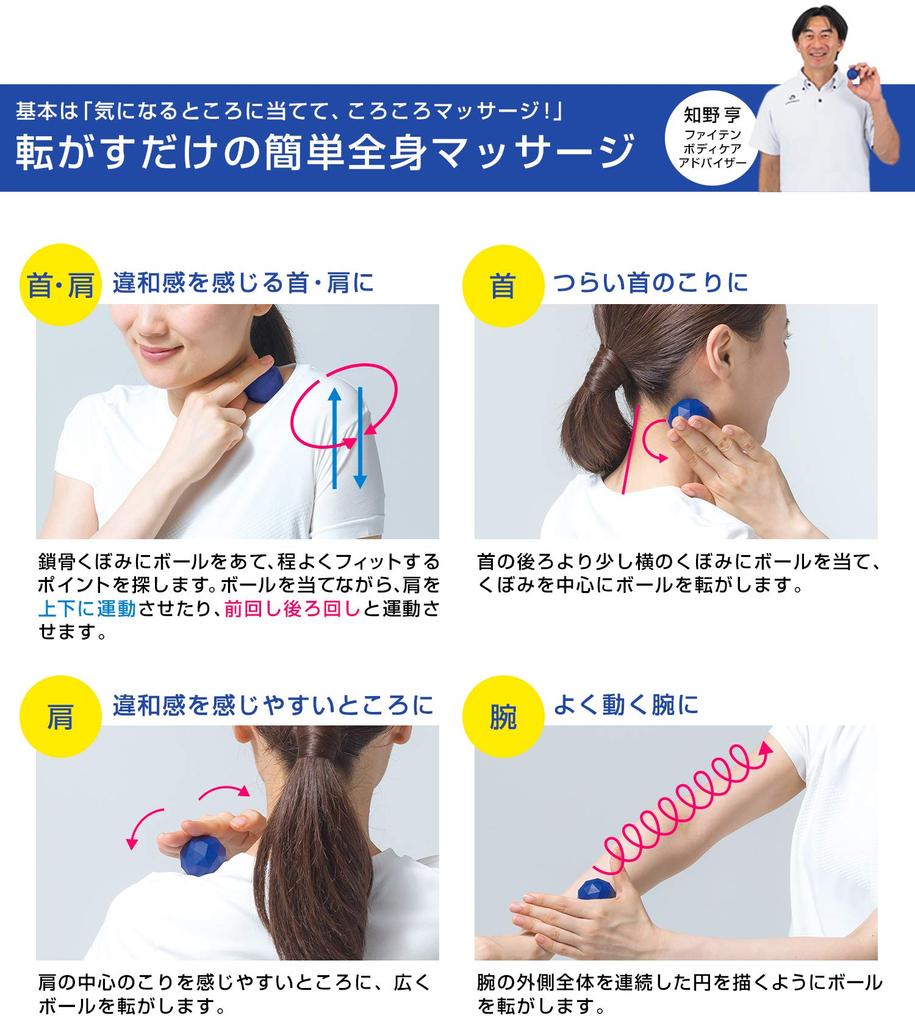 基本は「気になるところに当てて、ころころマッサージ！」
転がすだけの簡単全身マッサージ

知野 亨
ファイテン
ボディケア
アドバイザー

首・肩 違和感を感じる首・肩に

鎖骨くぼみにボールをあて、程よくフィットするポイントを探します。ボールを当てながら、肩を上下に運動させたり、前回し後ろ回しと運動させます。

首 つらい首のこりに

首の後ろより少し横のくぼみにボールを当て、くぼみを中心にボールを転がします。

肩 違和感を感じやすいところに

肩の中心のこりを感じやすいところに、広くボールを転がします。

腕 よく動く腕に

腕の外側全体を連続した円を描くようにボールを転がします。