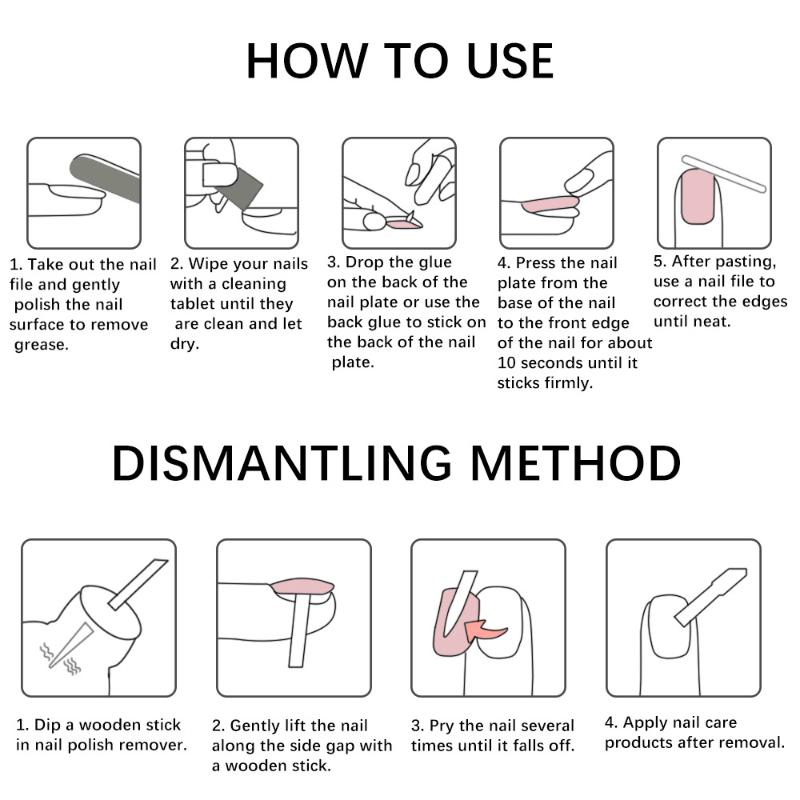 HOW TO USE

1. Take out the nail file and gently polish the nail surface to remove grease.

2. Wipe your nails with a cleaning tablet until they are clean and let dry.

3. Drop the glue on the back of the nail plate or use the back glue to stick on the back of the nail plate.

4. Press the nail plate from the base of the nail to the front edge of the nail for about 10 seconds until it sticks firmly.

5. After pasting, use a nail file to correct the edges until neat.

DISMANTLING METHOD

1. Dip a wooden stick in nail polish remover.

2. Gently lift the nail along the side gap with a wooden stick.

3. Pry the nail several times until it falls off.

4. Apply nail care products after removal.