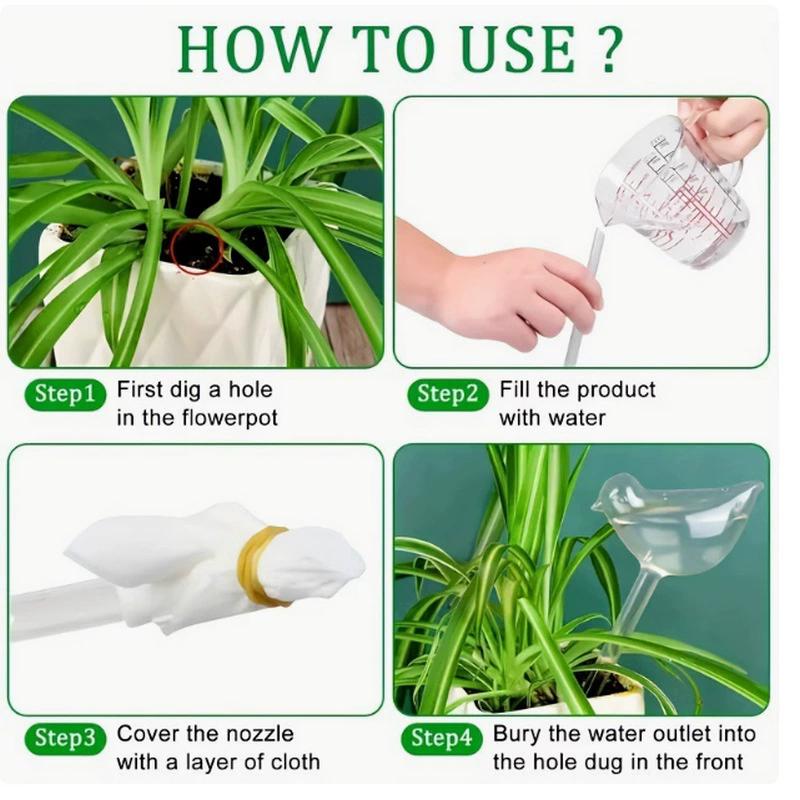 HOW TO USE ?

Step1 First dig a hole in the flowerpot

Step2 Fill the product with water

Step3 Cover the nozzle with a layer of cloth

Step4 Bury the water outlet into the hole dug in the front