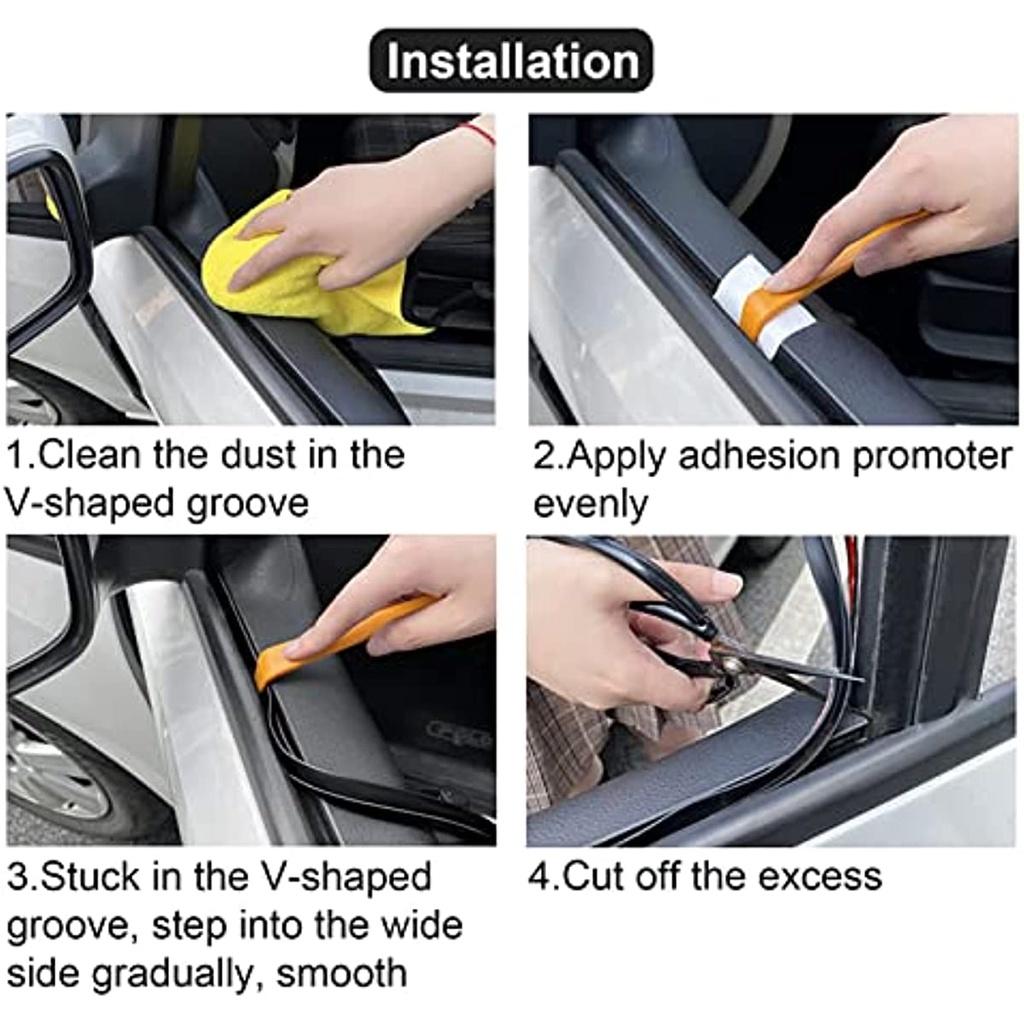 Installation

1.Clean the dust in the V-shaped groove

2.Apply adhesion promoter evenly

3.Stuck in the V-shaped groove, step into the wide side gradually, smooth

4.Cut off the excess