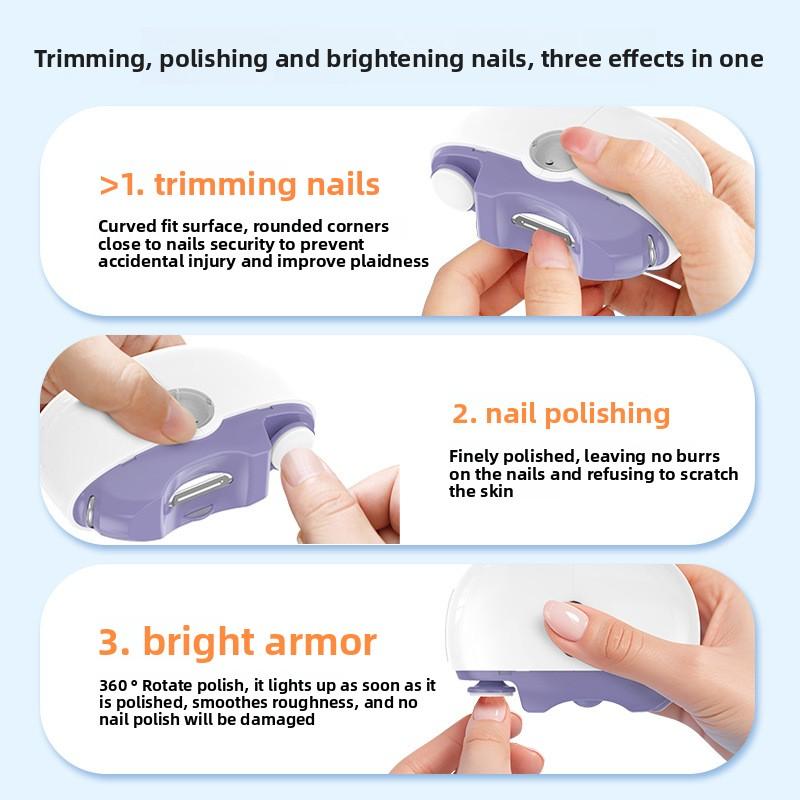 Trimming, polishing and brightening nails, three effects in one

>1. trimming nails

Curved fit surface, rounded corners close to nails security to prevent accidental injury and improve plaidness

2. nail polishing

Finely polished, leaving no burrs on the nails and refusing to scratch the skin

3. bright armor

360 ° Rotate polish, it lights up as soon as it is polished, smoothes roughness, and no nail polish will be damaged