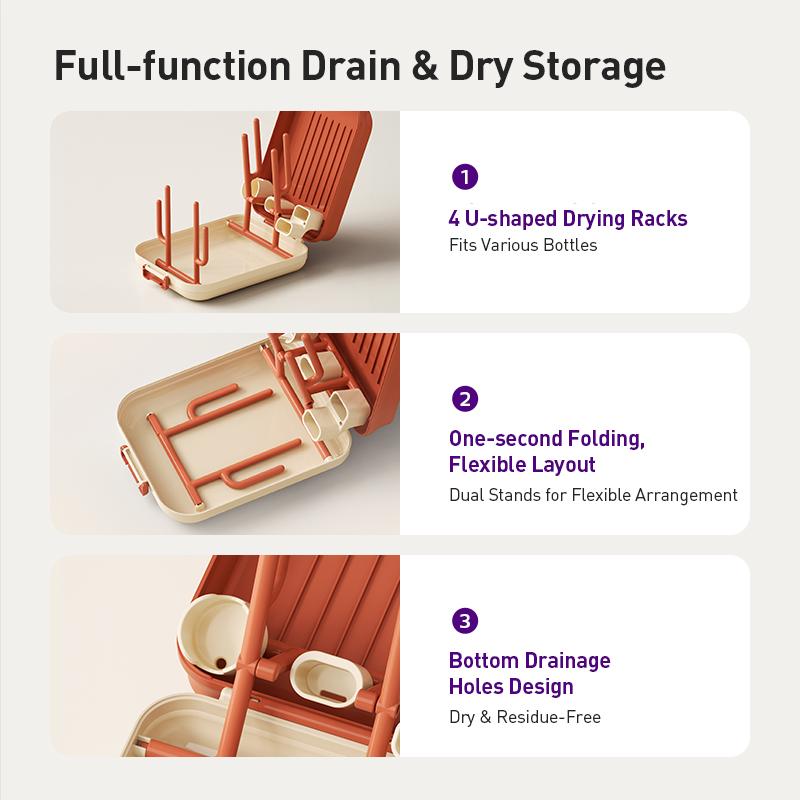 Full-function Drain & Dry Storage

1

4 U-shaped Drying Racks
Fits Various Bottles

2

One-second Folding, Flexible Layout
Dual Stands for Flexible Arrangement

3

Bottom Drainage Holes Design
Dry & Residue-Free