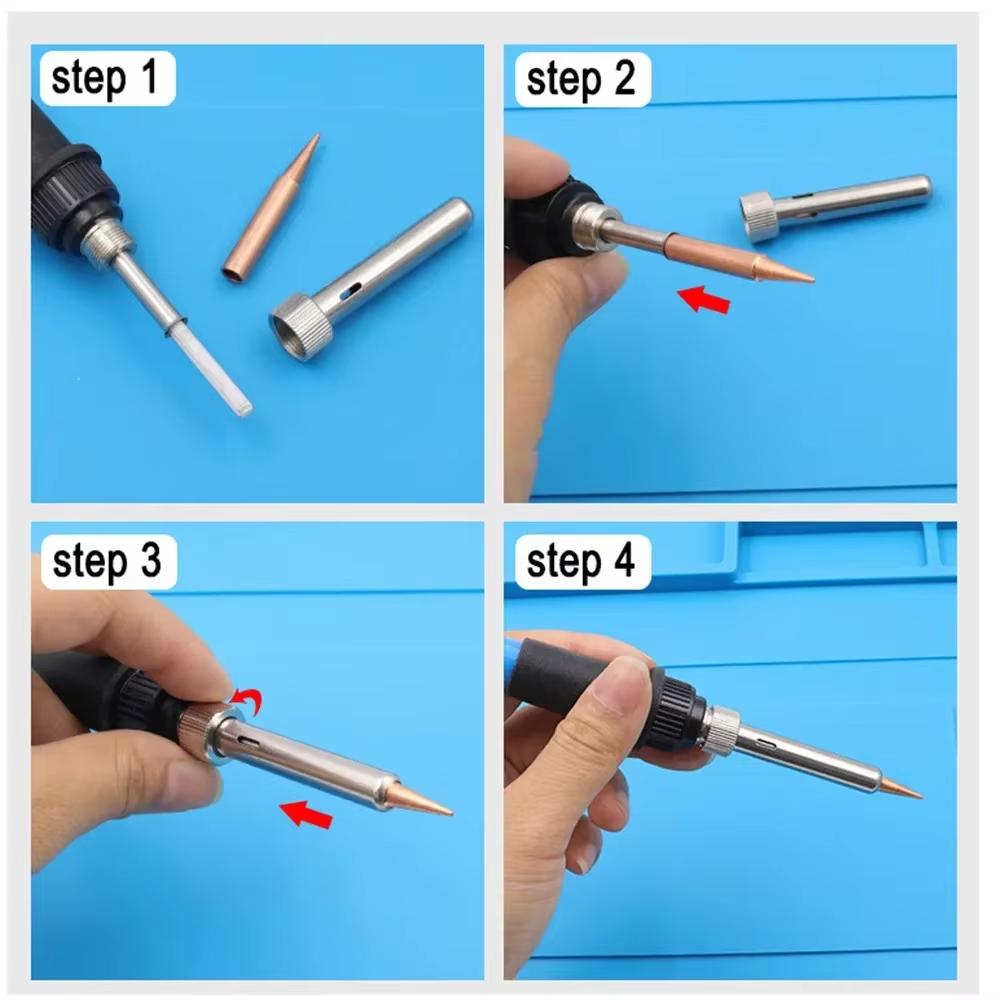 step 1

step 2

step 3

step 4