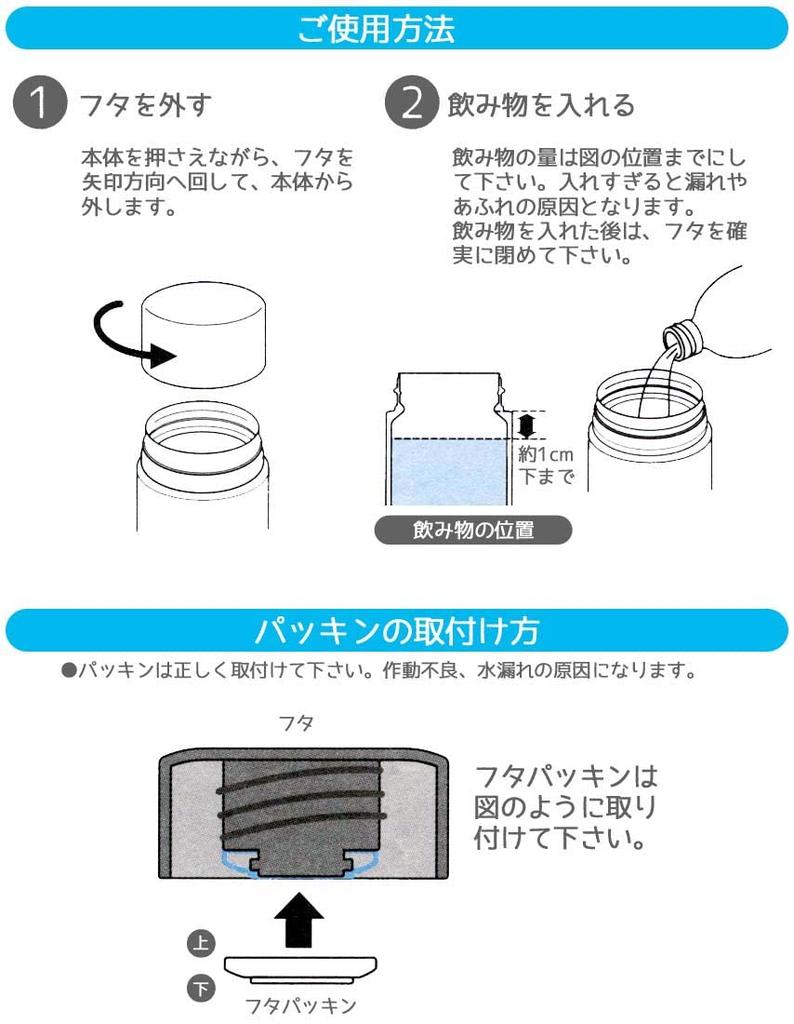 ご使用方法

1 フタを外す

本体を押さえながら、フタを矢印方向へ回して、本体から外します。

2 飲み物を入れる

飲み物の量は図の位置までにして下さい。入れすぎると漏れやあふれの原因となります。
飲み物を入れた後は、フタを確実に閉めて下さい。

約1cm下まで

飲み物の位置

パッキンの取付け方

●パッキンは正しく取付けて下さい。作動不良、水漏れの原因になります。

フタ

フタパッキンは図のように取り付けて下さい。

上

下

フタパッキン