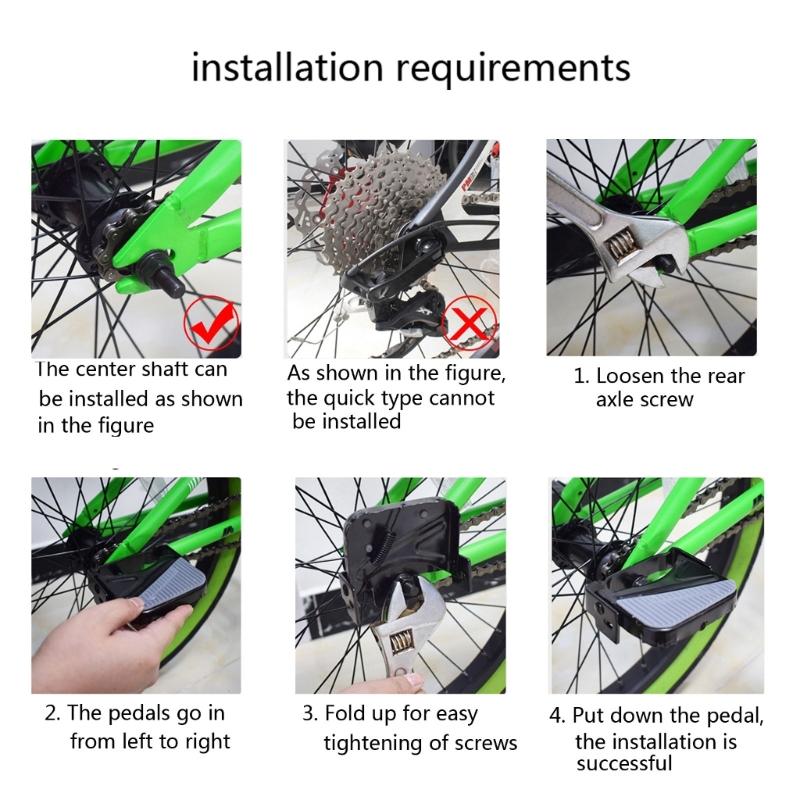 installation requirements

The center shaft can be installed as shown in the figure

As shown in the figure, the quick type cannot be installed

1. Loosen the rear axle screw

2. The pedals go in from left to right

3. Fold up for easy tightening of screws

4. Put down the pedal, the installation is successful