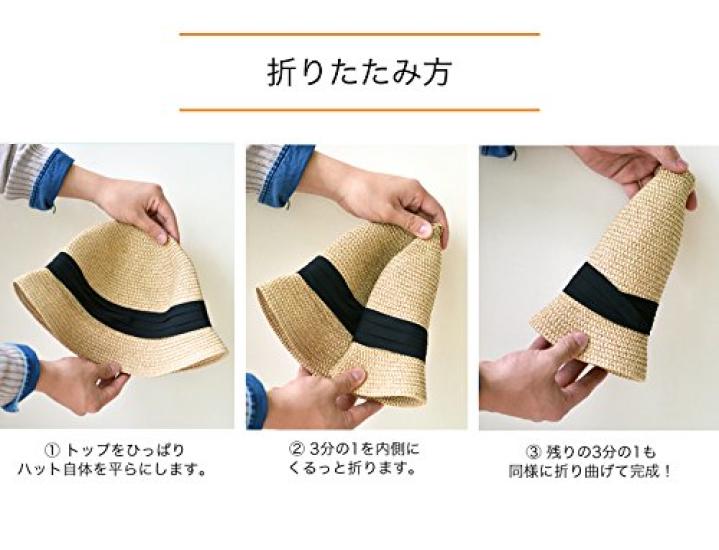 折りたたみ方

① トップをひっぱり
ハット自体を平らにします。

② 3分の1を内側に
くるっと折ります。

③ 残りの3分の1も
同様に折り曲げて完成！