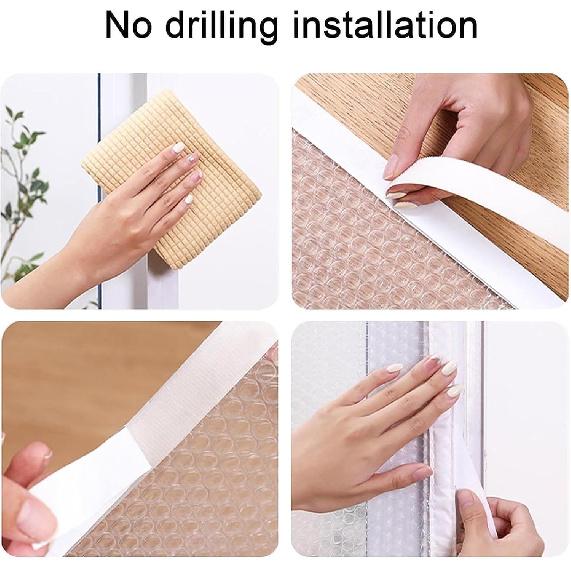 No drilling installation