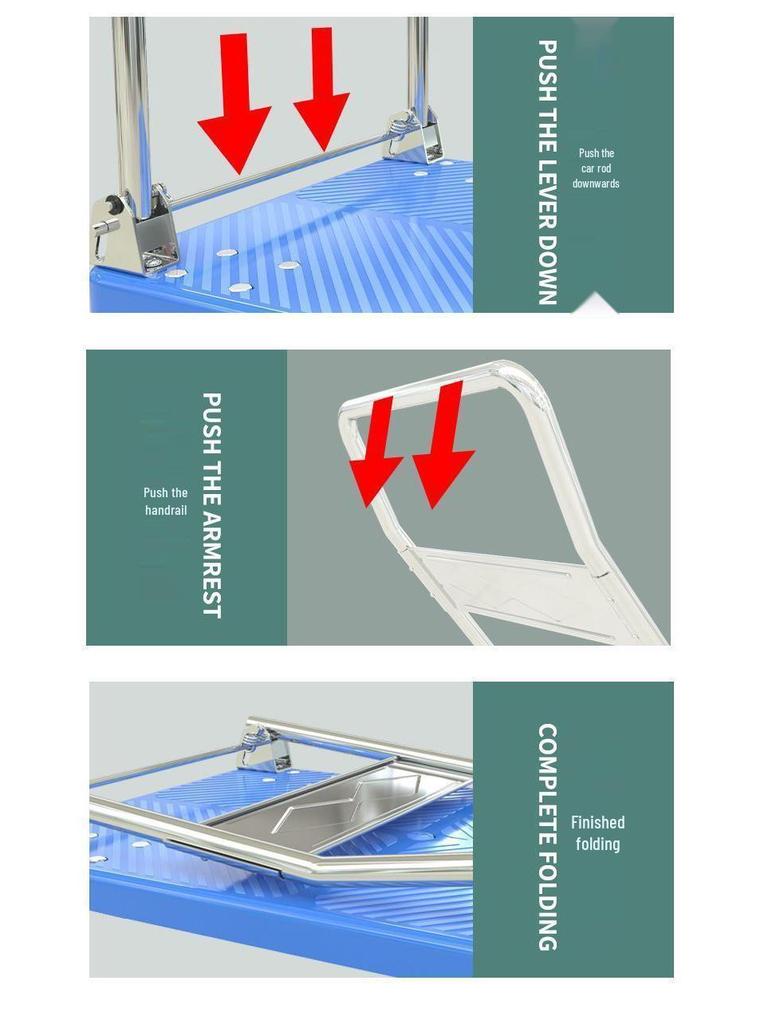 PUSH THE LEVER DOWN

Push the car rod downwards

PUSH THE ARMREST

Push the handrail

COMPLETE FOLDING

Finished folding