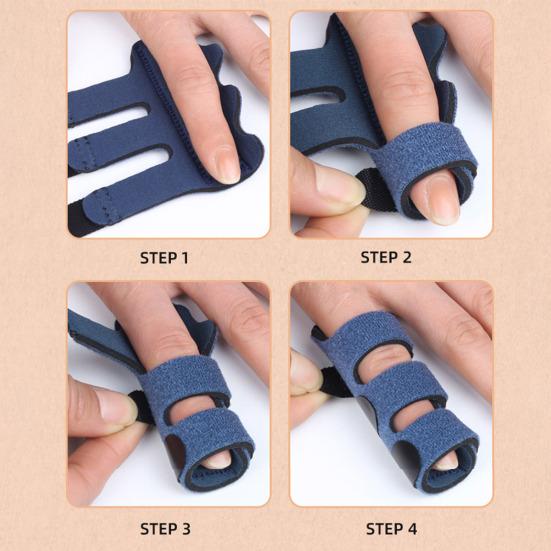 STEP 1

STEP 2

STEP 3

STEP 4