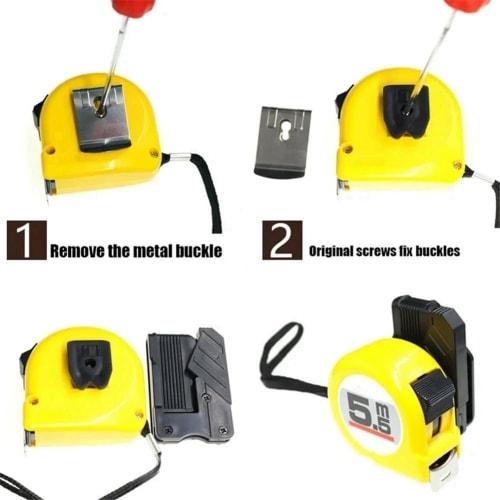 1 Remove the metal buckle

2 Original screws fix buckles

5.5 m