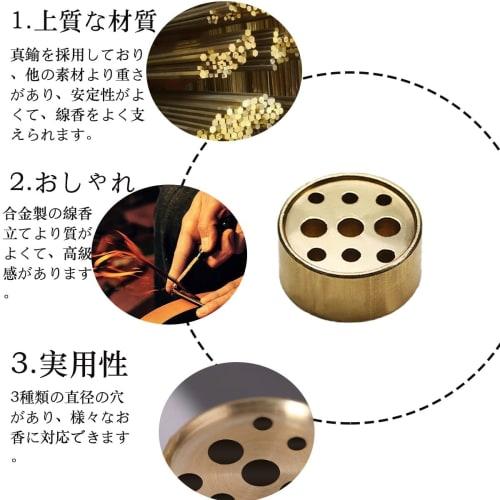 1.上質な材質

真鍮を採用しており、他の素材より重さがあり、安定性がよくて、線香をよく支えられます。

2.おしゃれ

合金製の線香立てより質がよくて、高級感があります。

3.実用性

3種類の直径の穴があり、様々なお香に対応できます。