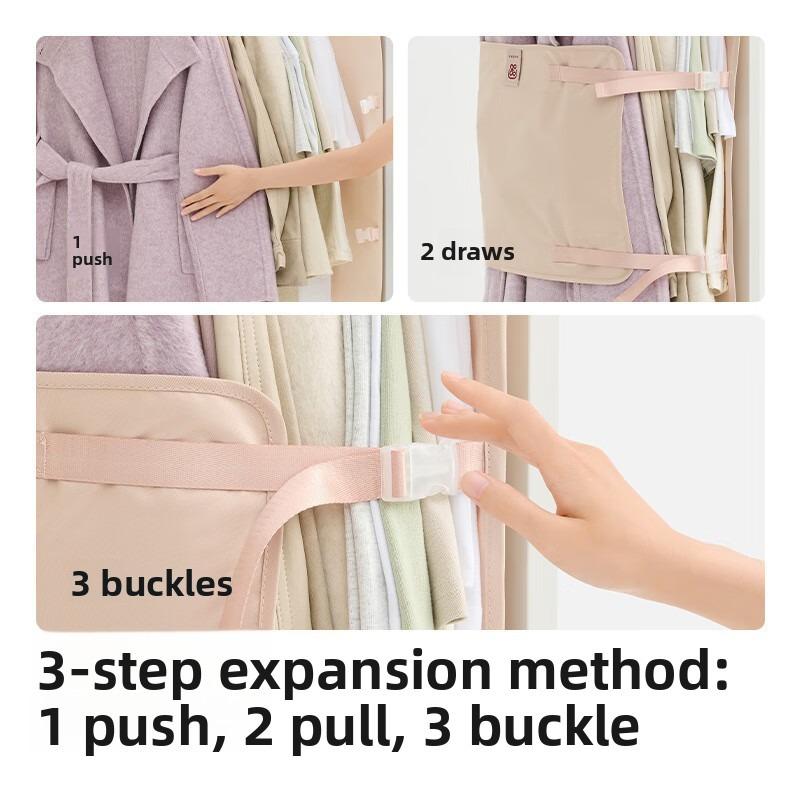 1
push

2 draws

3 buckles

3-step expansion method:
1 push, 2 pull, 3 buckle